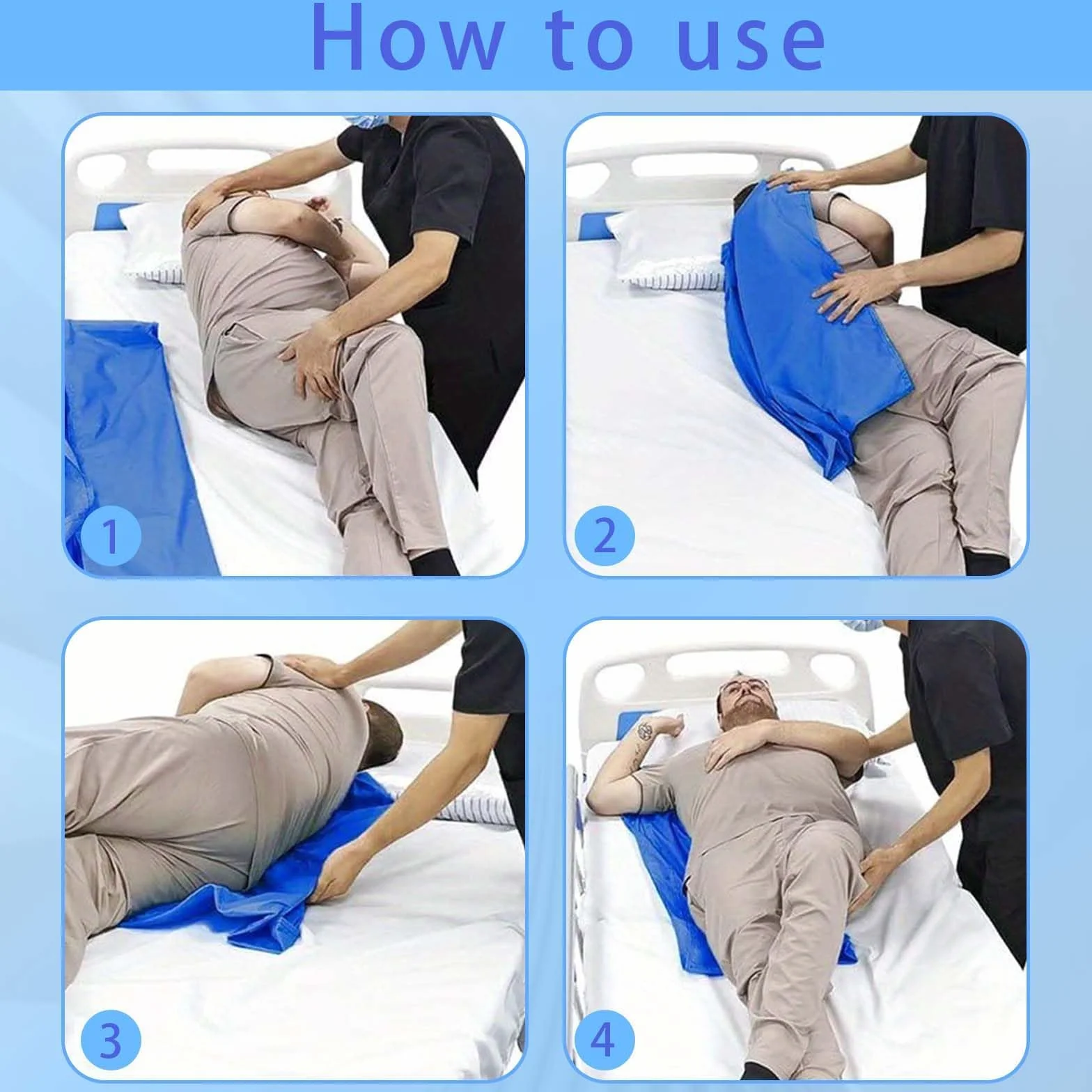 How to use

1

2

3

4