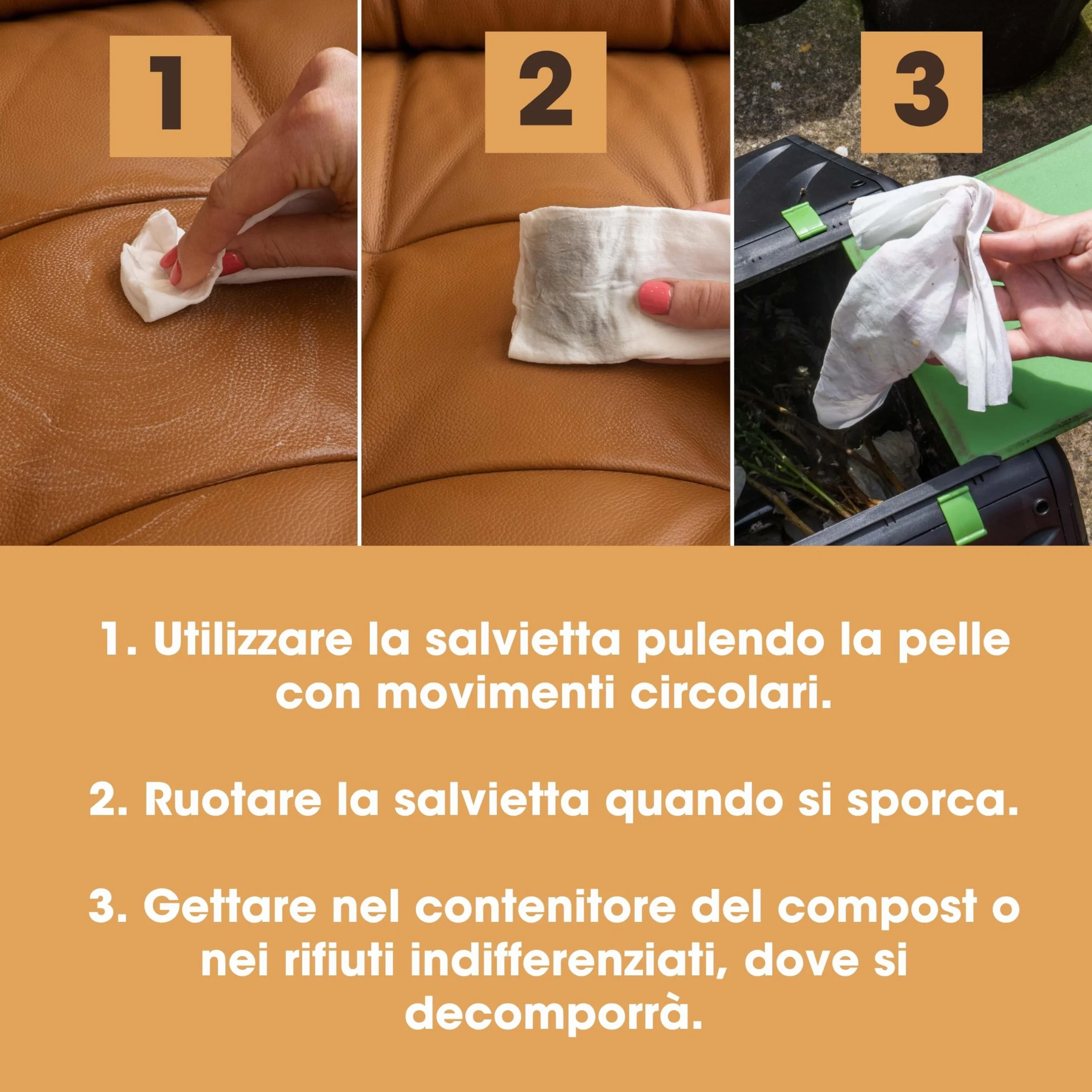 1

2

3

1. Utilizzare la salvietta pulendo la pelle con movimenti circolari.

2. Ruotare la salvietta quando si sporca.

3. Gettare nel contenitore del compost o nei rifiuti indifferenziati, dove si decomporrà.