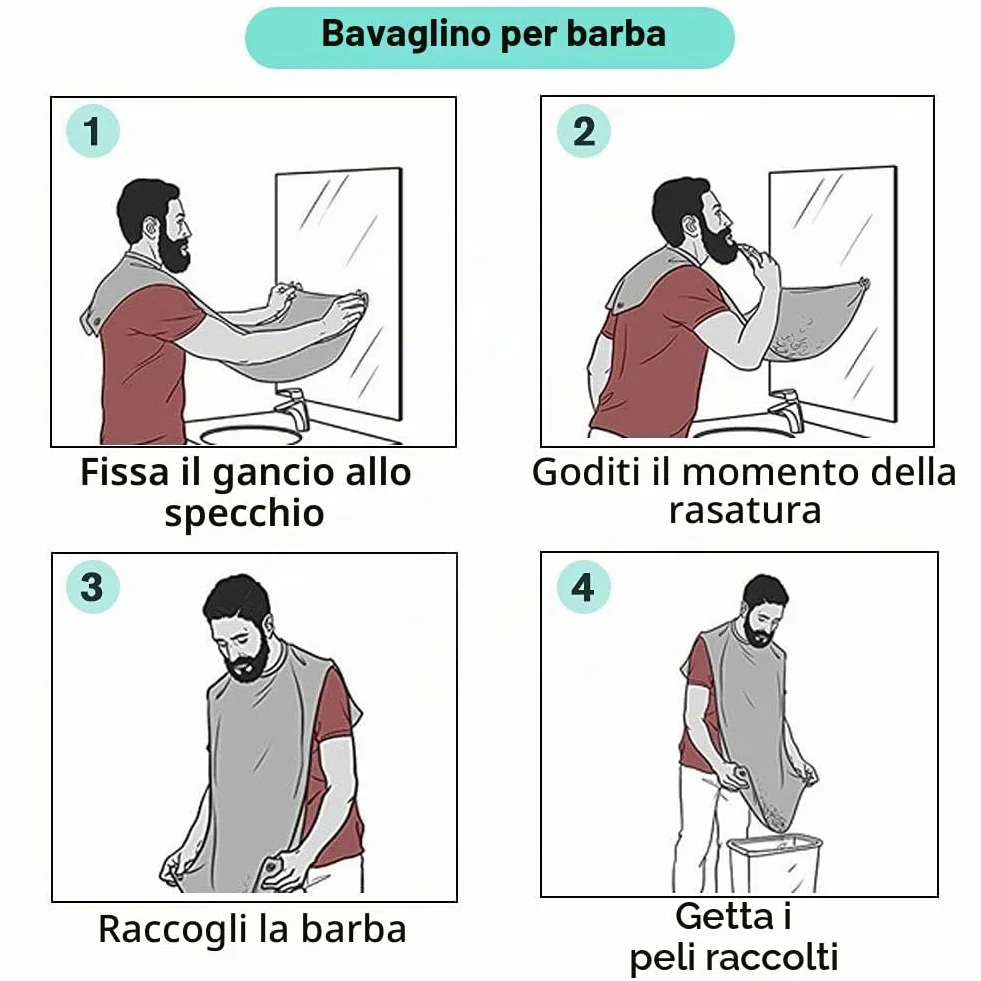 Bavaglino per barba

1

Fissa il gancio allo specchio

2

Goditi il momento della rasatura

3

Raccogli la barba

4

Getta i peli raccolti