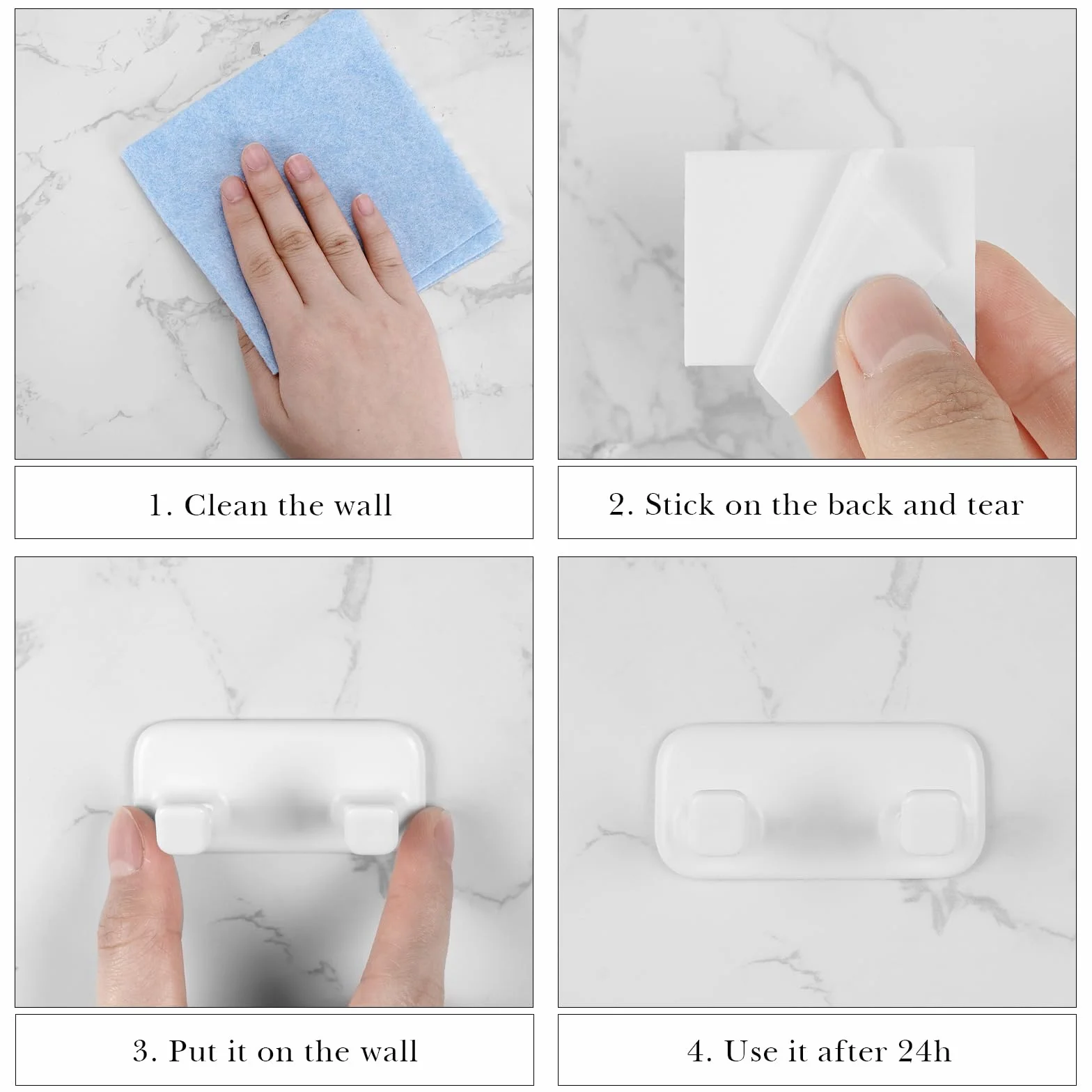 1. Clean the wall

2. Stick on the back and tear

3. Put it on the wall

4. Use it after 24h