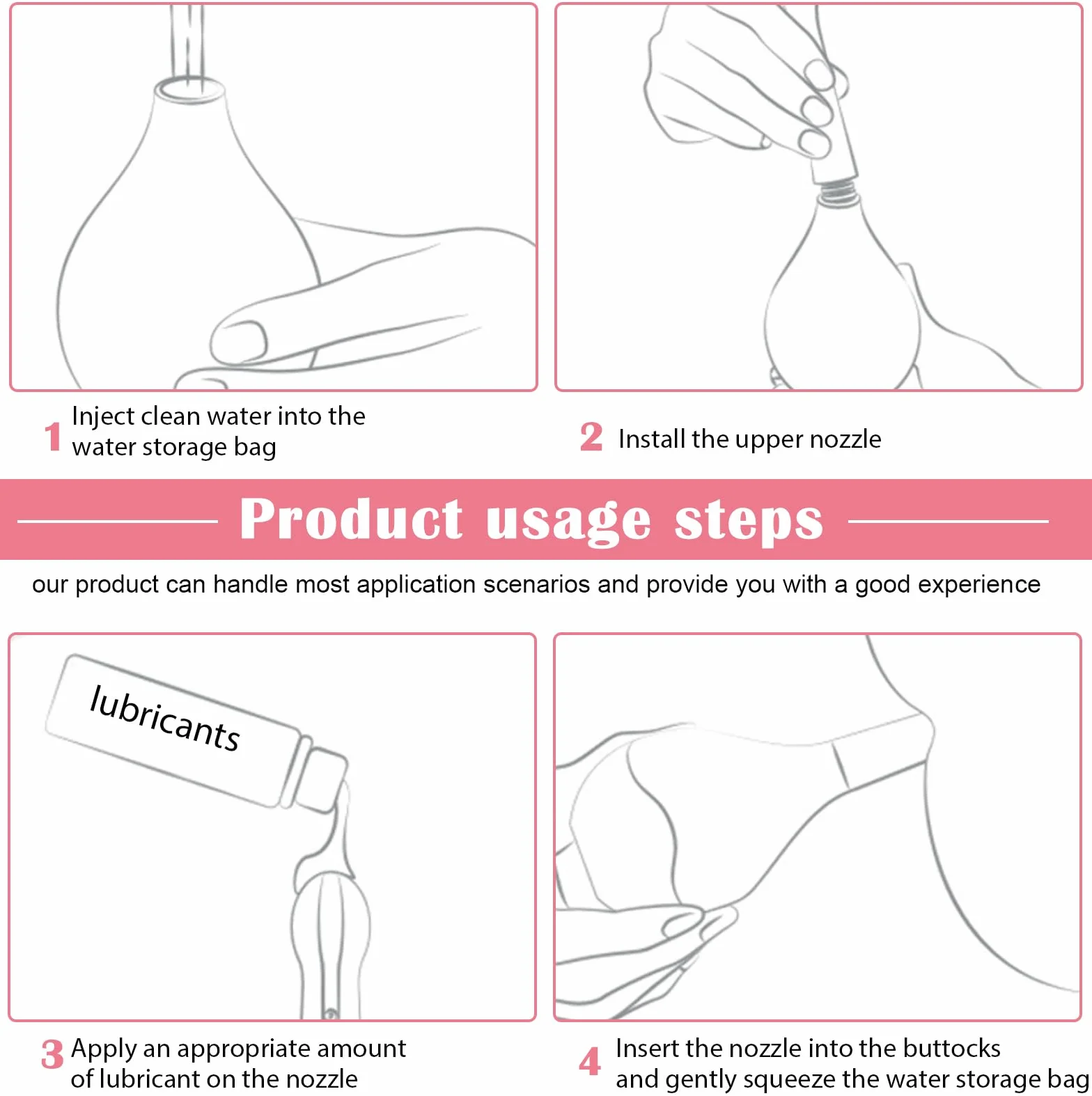 1 Inject clean water into the water storage bag

2 Install the upper nozzle

Product usage steps

our product can handle most application scenarios and provide you with a good experience

lubricants

3 Apply an appropriate amount of lubricant on the nozzle

4 Insert the nozzle into the buttocks and gently squeeze the water storage bag