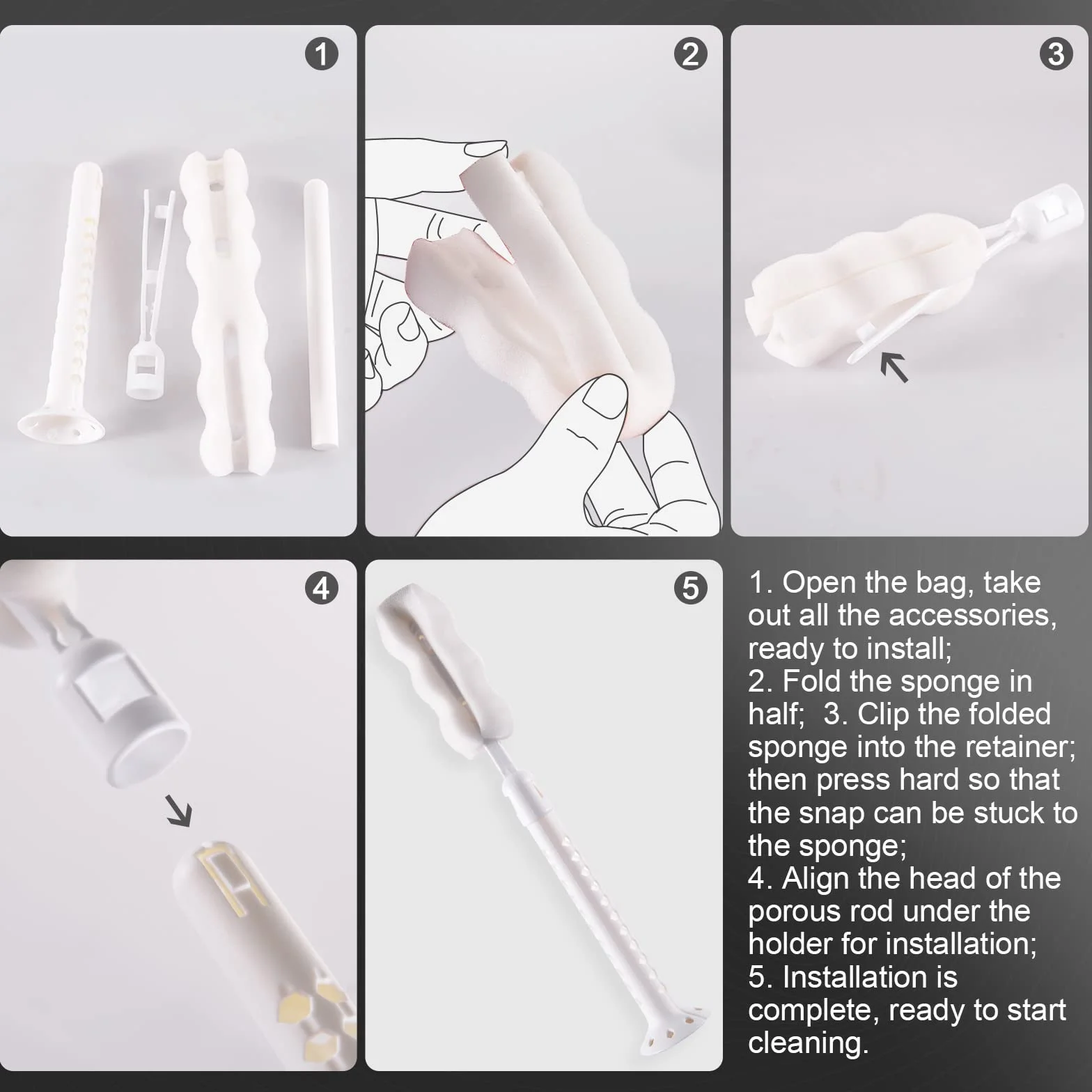 1

2

3

4

5

1. Open the bag, take out all the accessories, ready to install;
2. Fold the sponge in half;  3. Clip the folded sponge into the retainer; then press hard so that the snap can be stuck to the sponge;
4. Align the head of the porous rod under the holder for installation;
5. Installation is complete, ready to start cleaning.