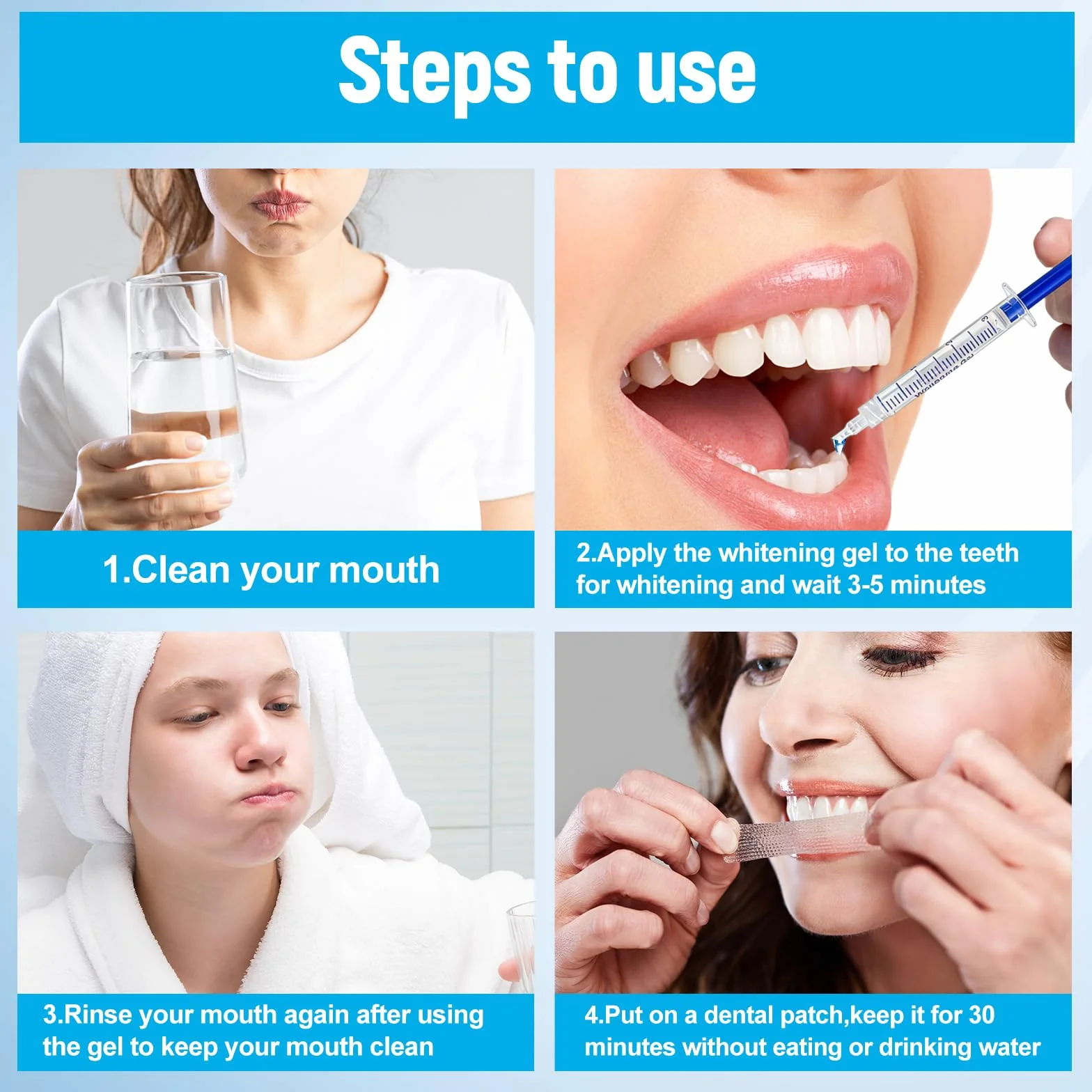 Steps to use

1.Clean your mouth

2.Apply the whitening gel to the teeth for whitening and wait 3-5 minutes

3.Rinse your mouth again after using the gel to keep your mouth clean

4.Put on a dental patch,keep it for 30 minutes without eating or drinking water