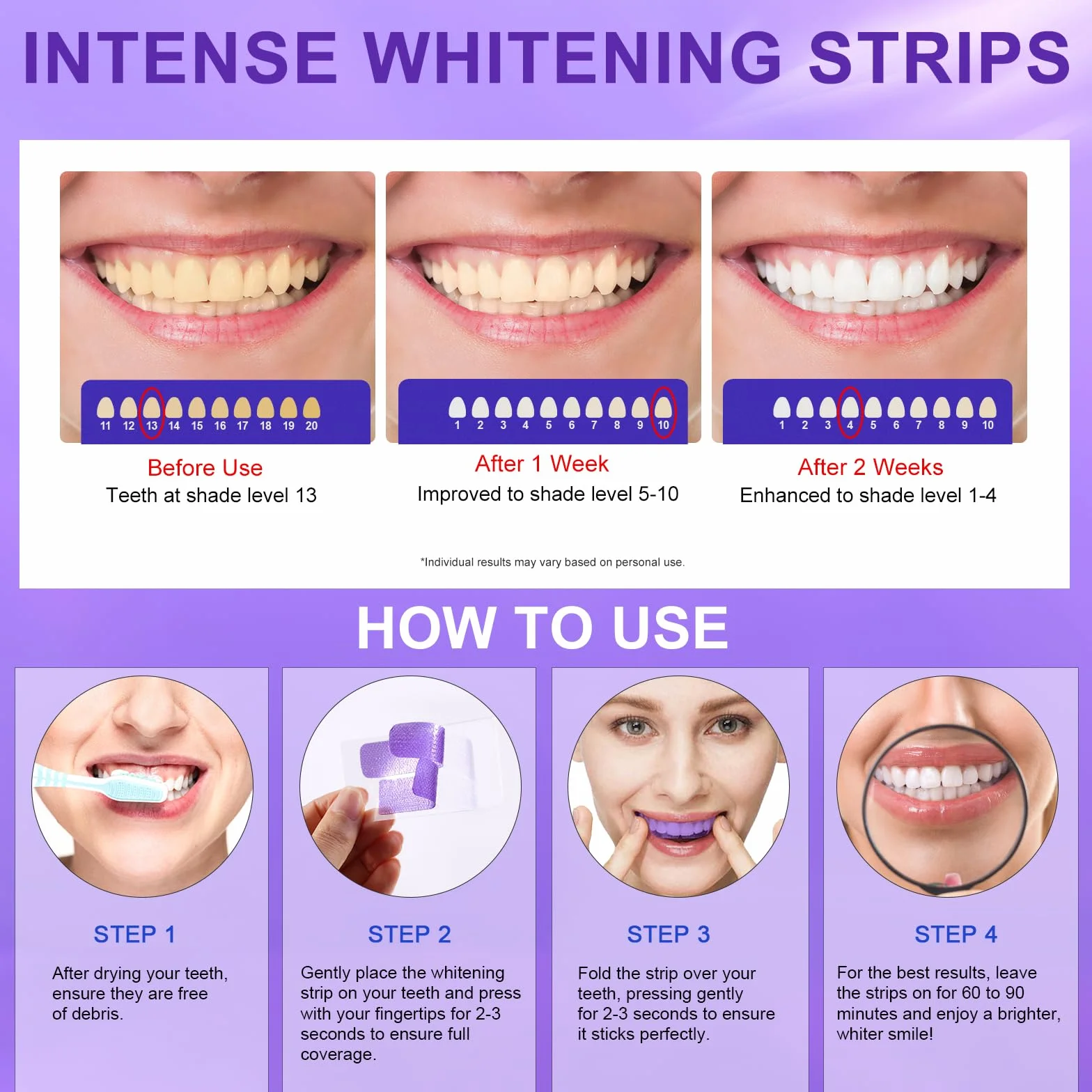 INTENSE WHITENING STRIPS

11 12 13 14 15 16 17 18 19 20

Before Use
Teeth at shade level 13

1 2 3 4 5 6 7 8 9 10

After 1 Week
Improved to shade level 5-10

1 2 3 4 5 6 7 8 9 10

After 2 Weeks
Enhanced to shade level 1-4

*Individual results may vary based on personal use.

HOW TO USE

STEP 1
After drying your teeth, ensure they are free of debris.

STEP 2
Gently place the whitening strip on your teeth and press with your fingertips for 2-3 seconds to ensure full coverage.

STEP 3
Fold the strip over your teeth, pressing gently for 2-3 seconds to ensure it sticks perfectly.

STEP 4
For the best results, leave the strips on for 60 to 90 minutes and enjoy a brighter, whiter smile!