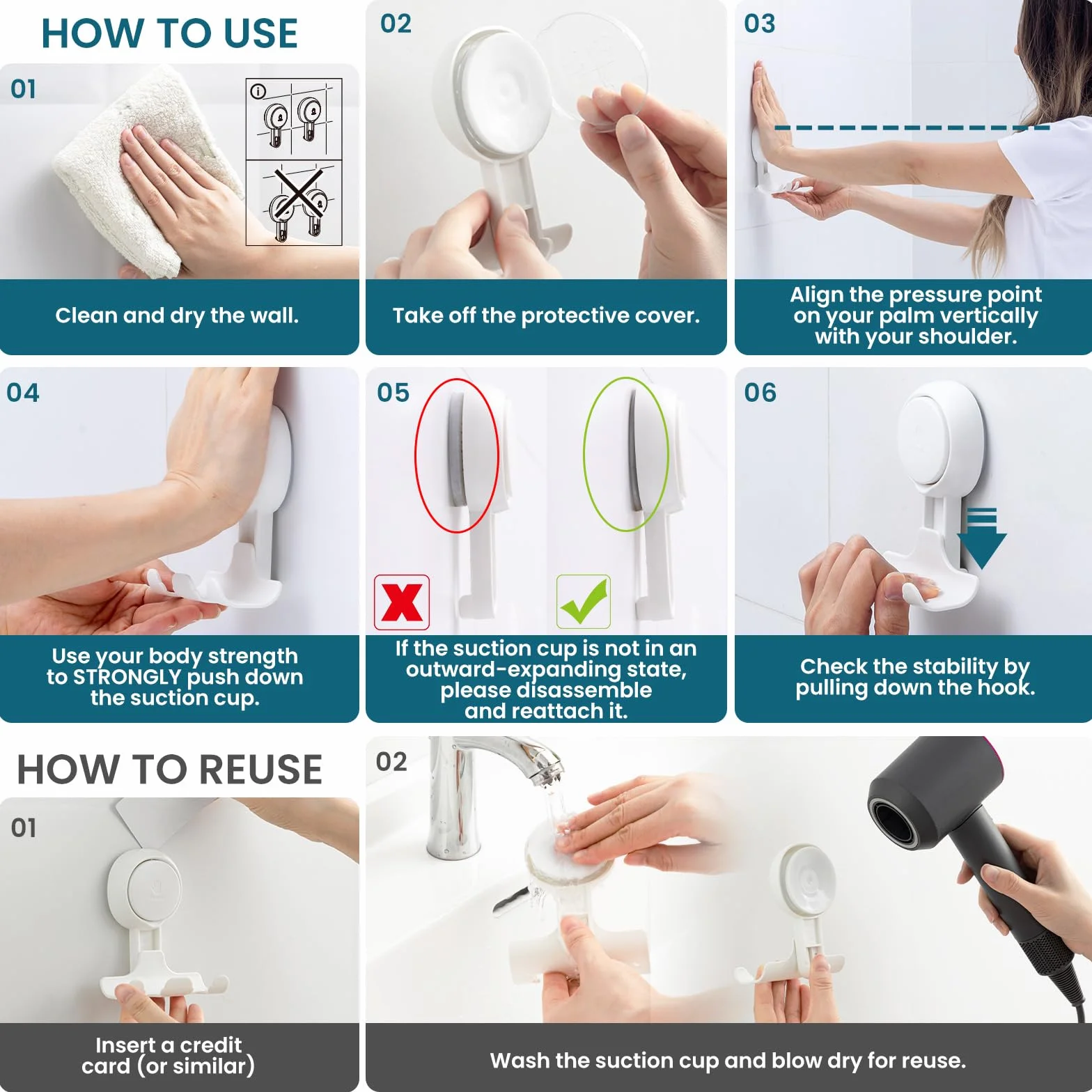 HOW TO USE

01

Clean and dry the wall.

02

Take off the protective cover.

03

Align the pressure point on your palm vertically with your shoulder.

04

Use your body strength to STRONGLY push down the suction cup.

05

If the suction cup is not in an outward-expanding state, please disassemble and reattach it.

06

Check the stability by pulling down the hook.

HOW TO REUSE

01

Insert a credit card (or similar)

02

Wash the suction cup and blow dry for reuse.