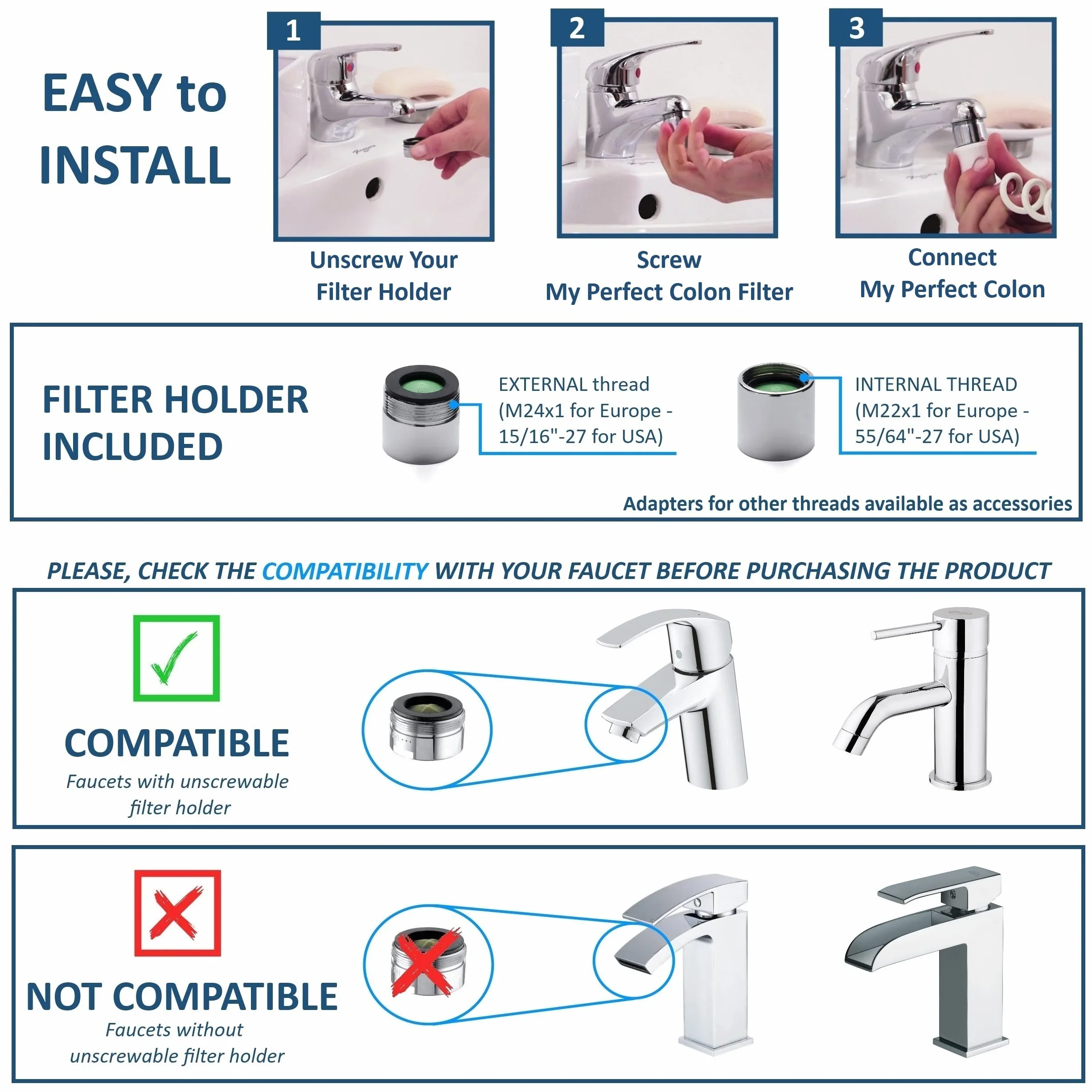 EASY to INSTALL

1
Unscrew Your Filter Holder

2
Screw My Perfect Colon Filter

3
Connect My Perfect Colon

FILTER HOLDER INCLUDED

EXTERNAL thread (M24x1 for Europe - 15/16"-27 for USA)

INTERNAL THREAD (M22x1 for Europe - 55/64"-27 for USA)

Adapters for other threads available as accessories

PLEASE, CHECK THE COMPATIBILITY WITH YOUR FAUCET BEFORE PURCHASING THE PRODUCT

COMPATIBLE
Faucets with unscrewable filter holder

NOT COMPATIBLE
Faucets without unscrewable filter holder