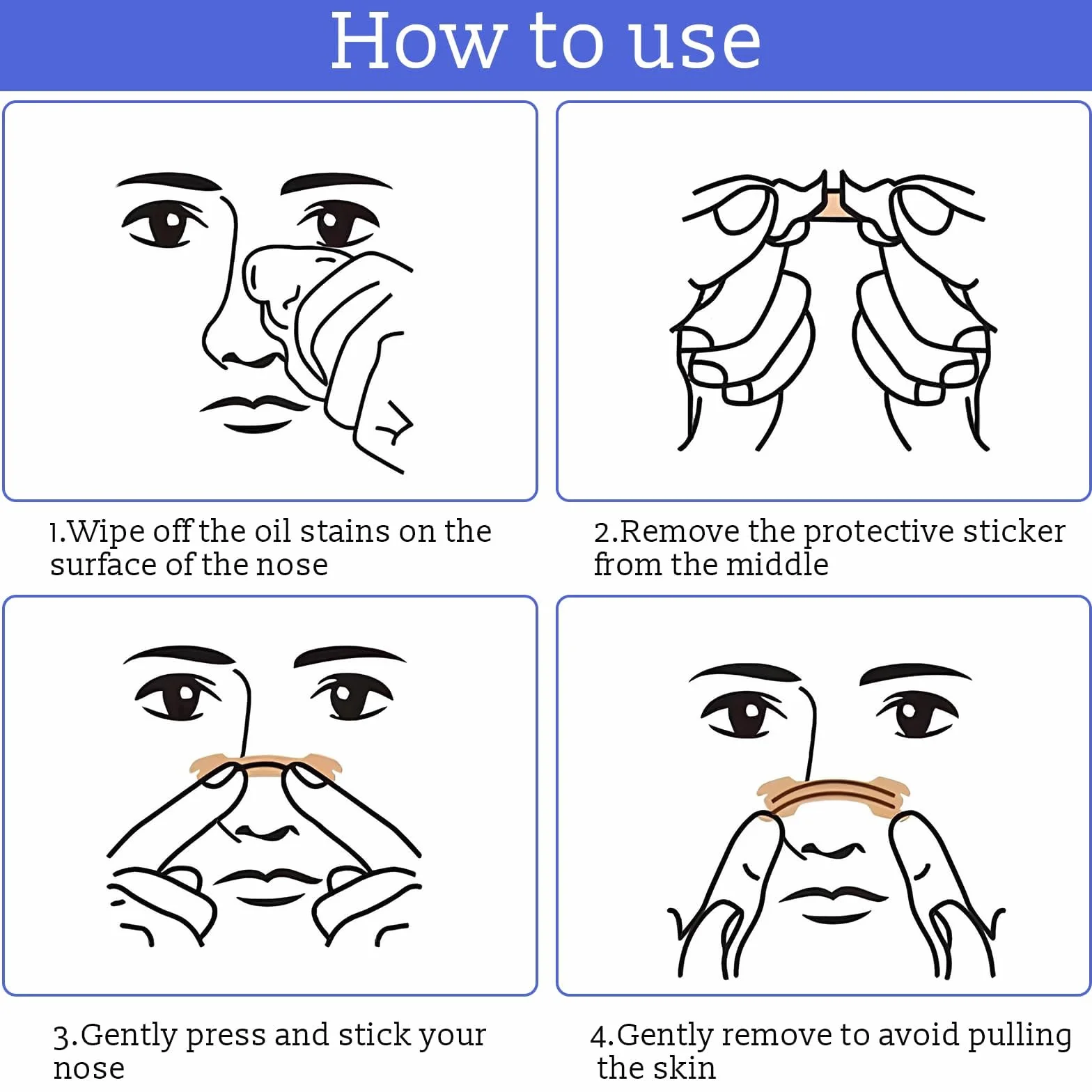 How to use

1.Wipe off the oil stains on the surface of the nose

2.Remove the protective sticker from the middle

3.Gently press and stick your nose

4.Gently remove to avoid pulling the skin