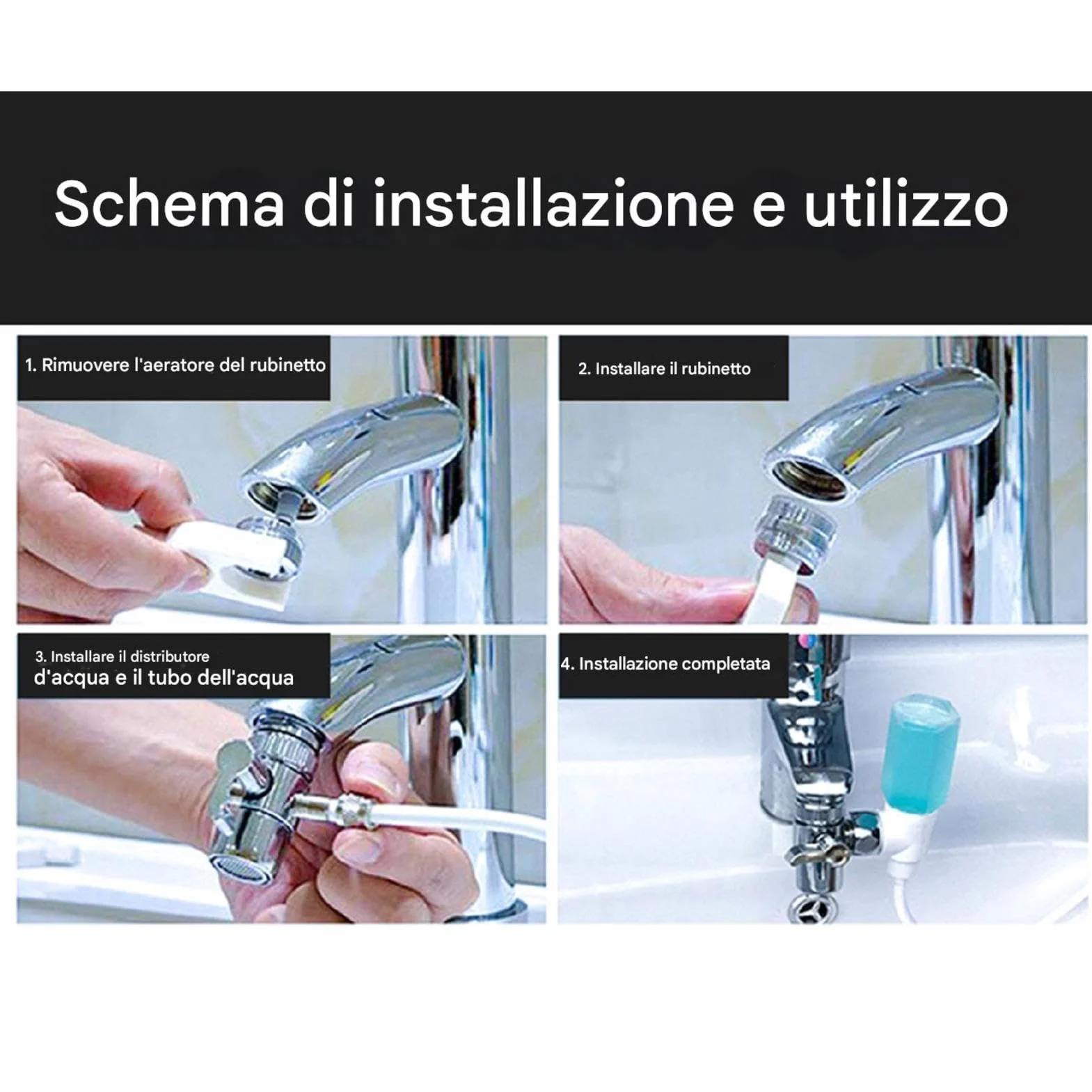 Schema di installazione e utilizzo

1. Rimuovere l'aeratore del rubinetto

2. Installare il rubinetto

3. Installare il distributore d'acqua e il tubo dell'acqua

4. Installazione completata