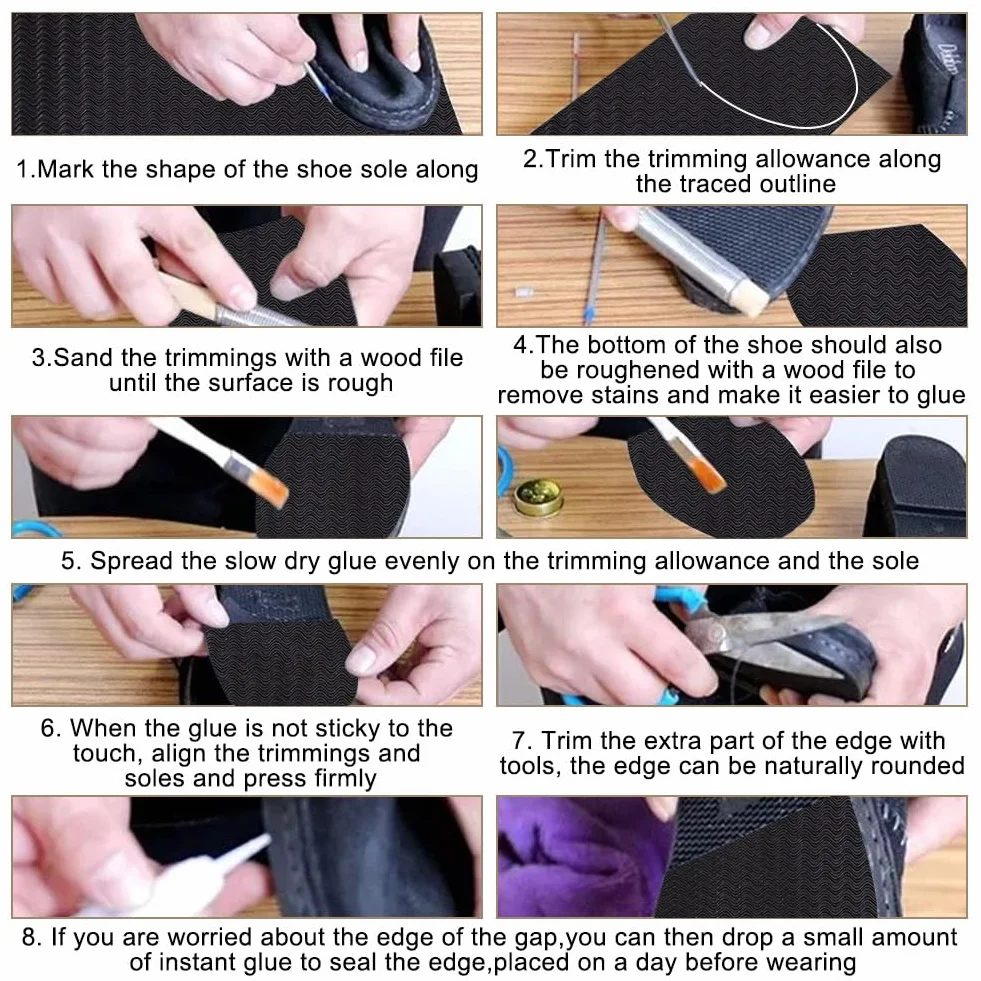 1.Mark the shape of the shoe sole along

2.Trim the trimming allowance along the traced outline

3.Sand the trimmings with a wood file until the surface is rough

4.The bottom of the shoe should also be roughened with a wood file to remove stains and make it easier to glue

5. Spread the slow dry glue evenly on the trimming allowance and the sole

6. When the glue is not sticky to the touch, align the trimmings and soles and press firmly

7. Trim the extra part of the edge with tools, the edge can be naturally rounded

8. If you are worried about the edge of the gap,you can then drop a small amount of instant glue to seal the edge,placed on a day before wearing