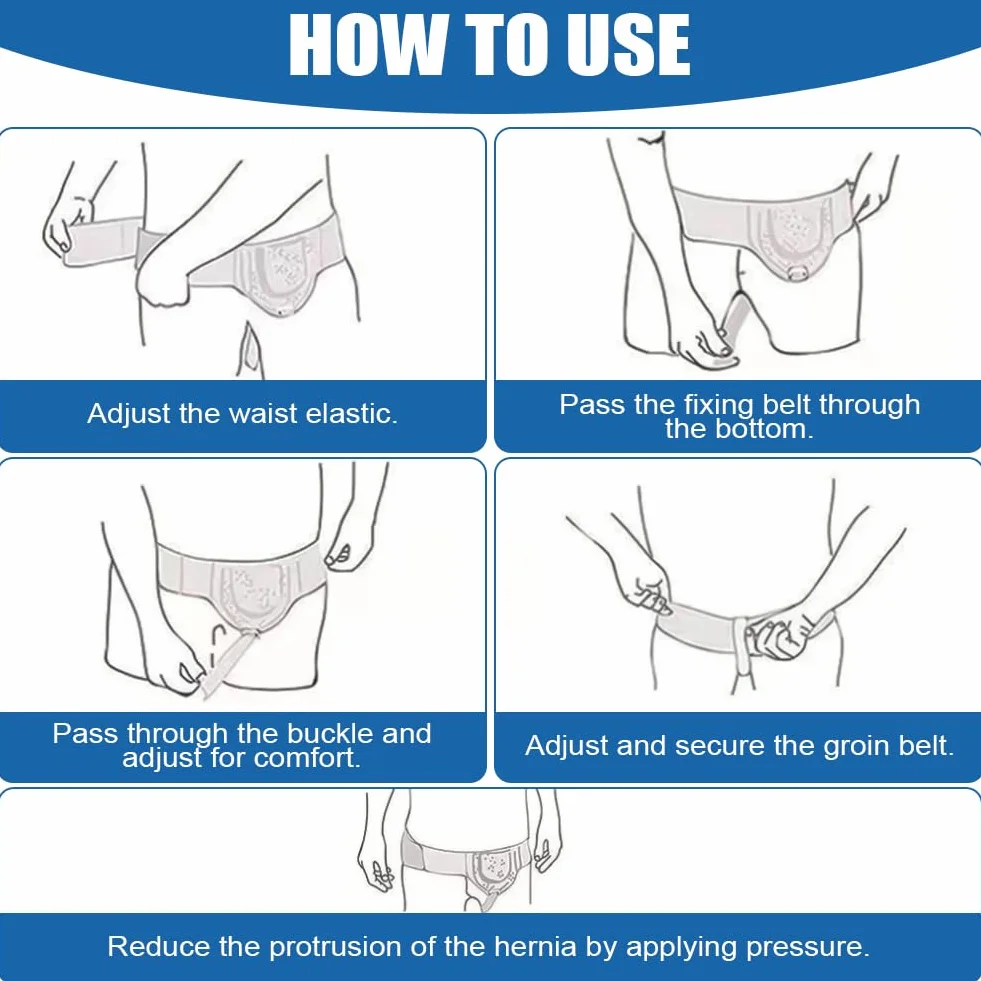 HOW TO USE

Adjust the waist elastic.

Pass the fixing belt through the bottom.

Pass through the buckle and adjust for comfort.

Adjust and secure the groin belt.

Reduce the protrusion of the hernia by applying pressure.