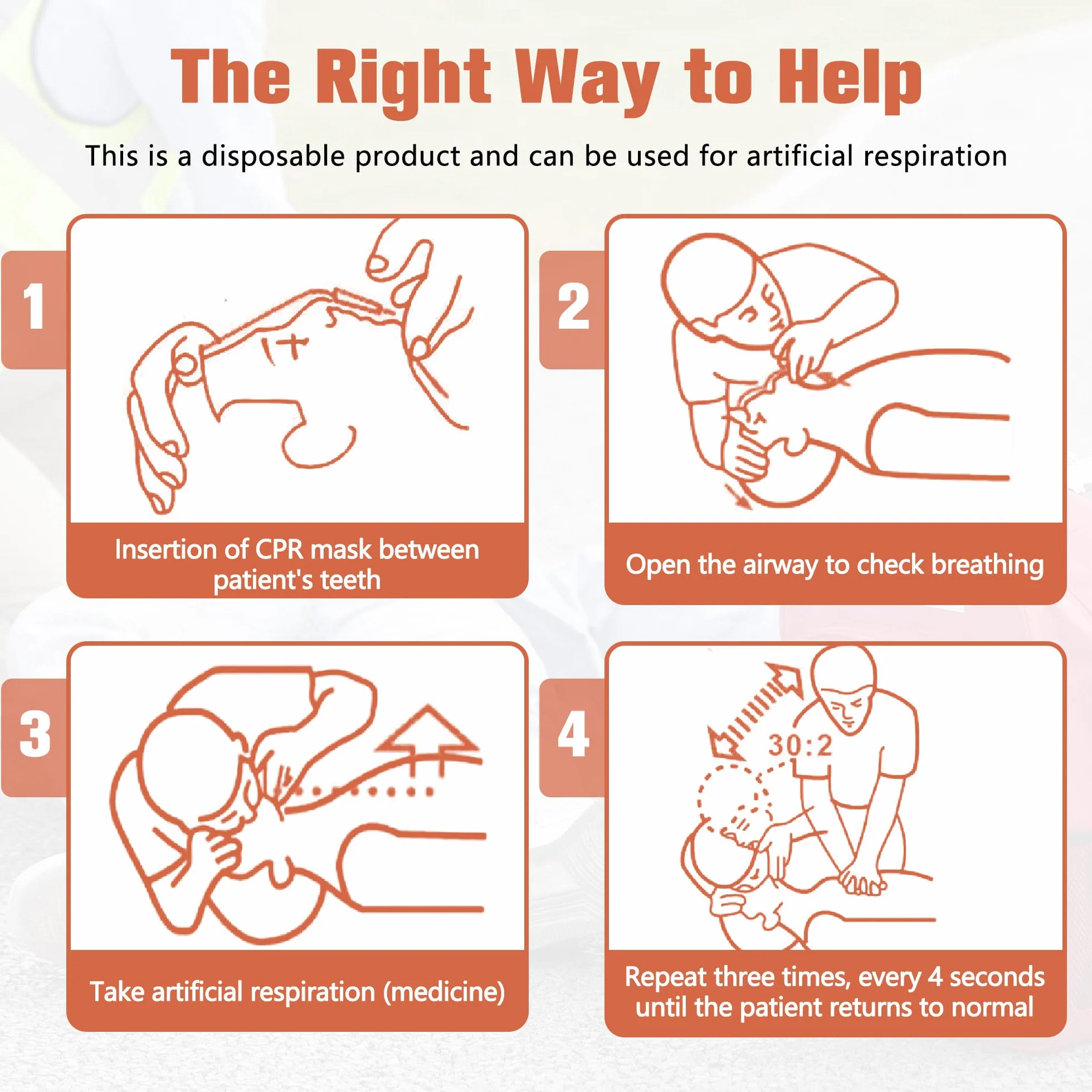 The Right Way to Help

This is a disposable product and can be used for artificial respiration

1

Insertion of CPR mask between patient's teeth

2

Open the airway to check breathing

3

Take artificial respiration (medicine)

4

30:2

Repeat three times, every 4 seconds until the patient returns to normal