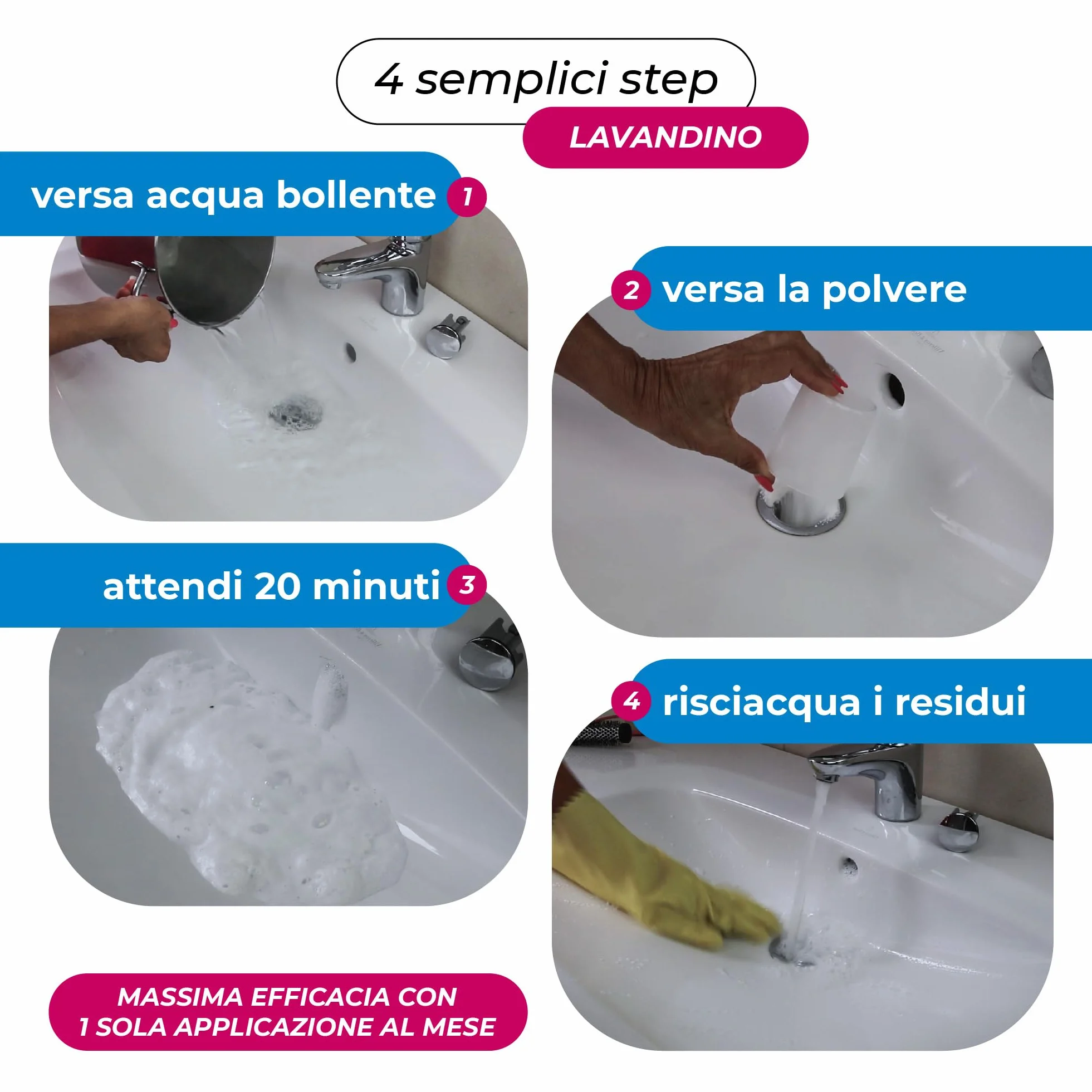 4 semplici step

LAVANDINO

versa acqua bollente 1

2 versa la polvere

attendi 20 minuti 3

4 risciacqua i residui

MASSIMA EFFICACIA CON 1 SOLA APPLICAZIONE AL MESE