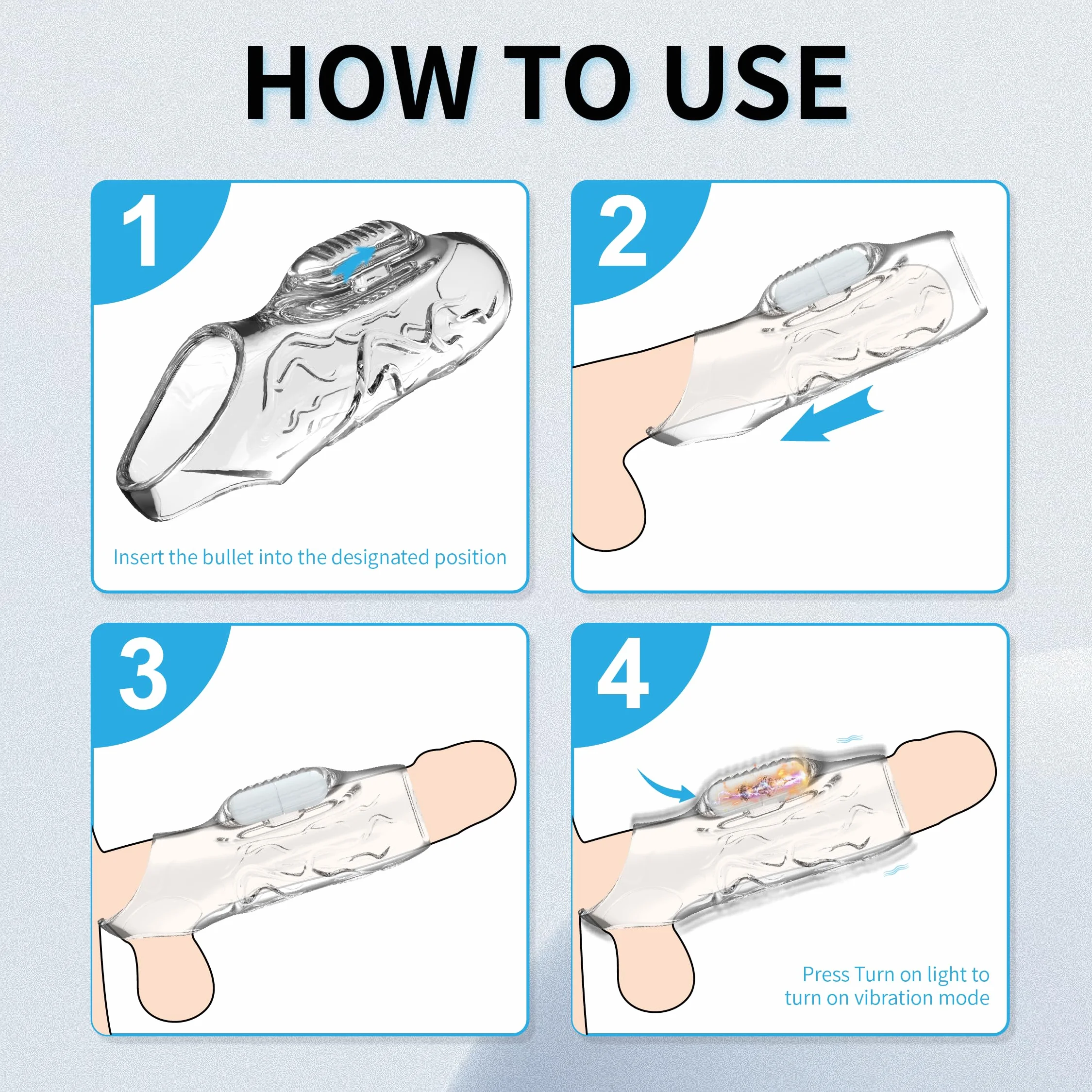 HOW TO USE

1

Insert the bullet into the designated position

2

3

4

Press Turn on light to turn on vibration mode