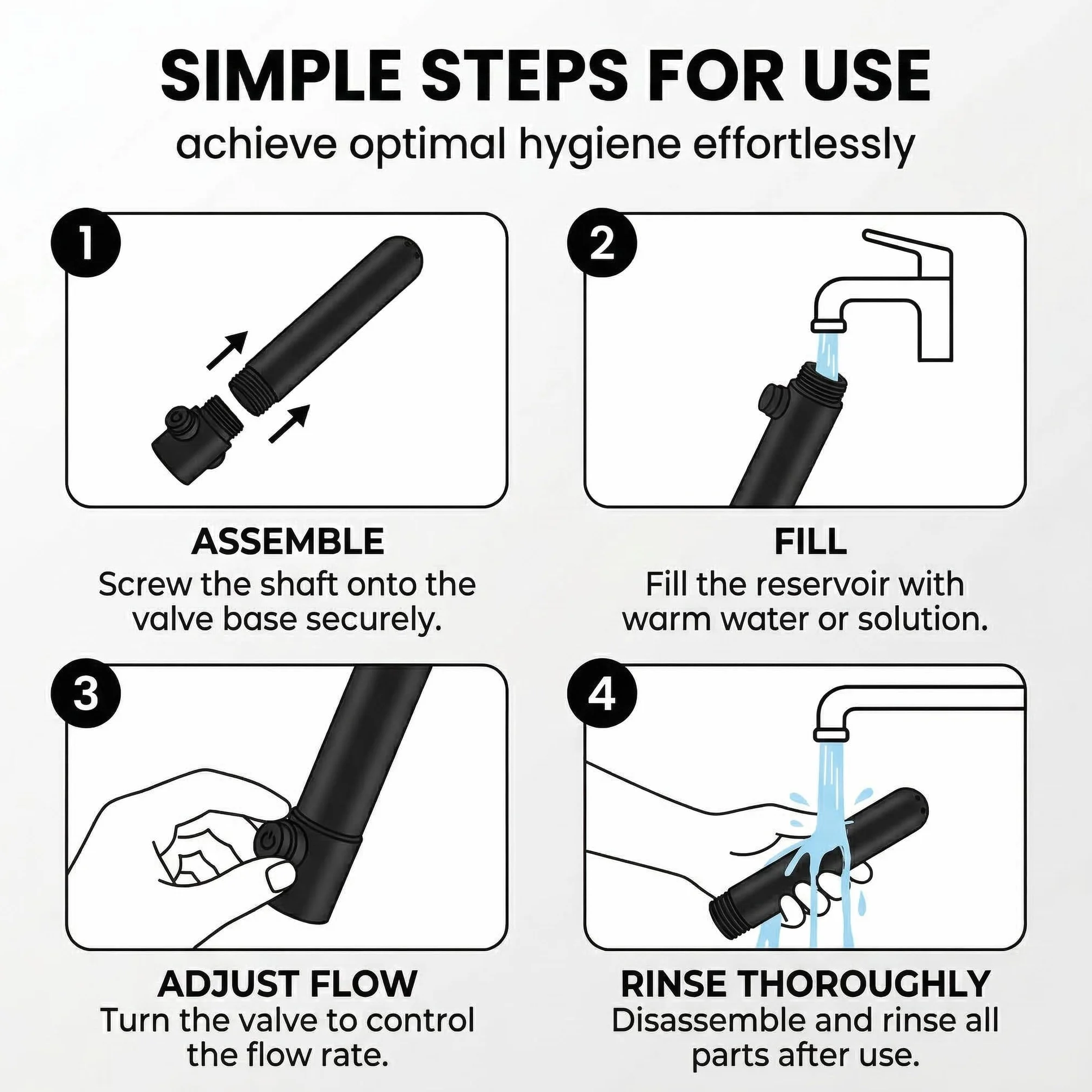 SIMPLE STEPS FOR USE
achieve optimal hygiene effortlessly

1

ASSEMBLE
Screw the shaft onto the valve base securely.

2

FILL
Fill the reservoir with warm water or solution.

3

ADJUST FLOW
Turn the valve to control the flow rate.

4

RINSE THOROUGHLY
Disassemble and rinse all parts after use.