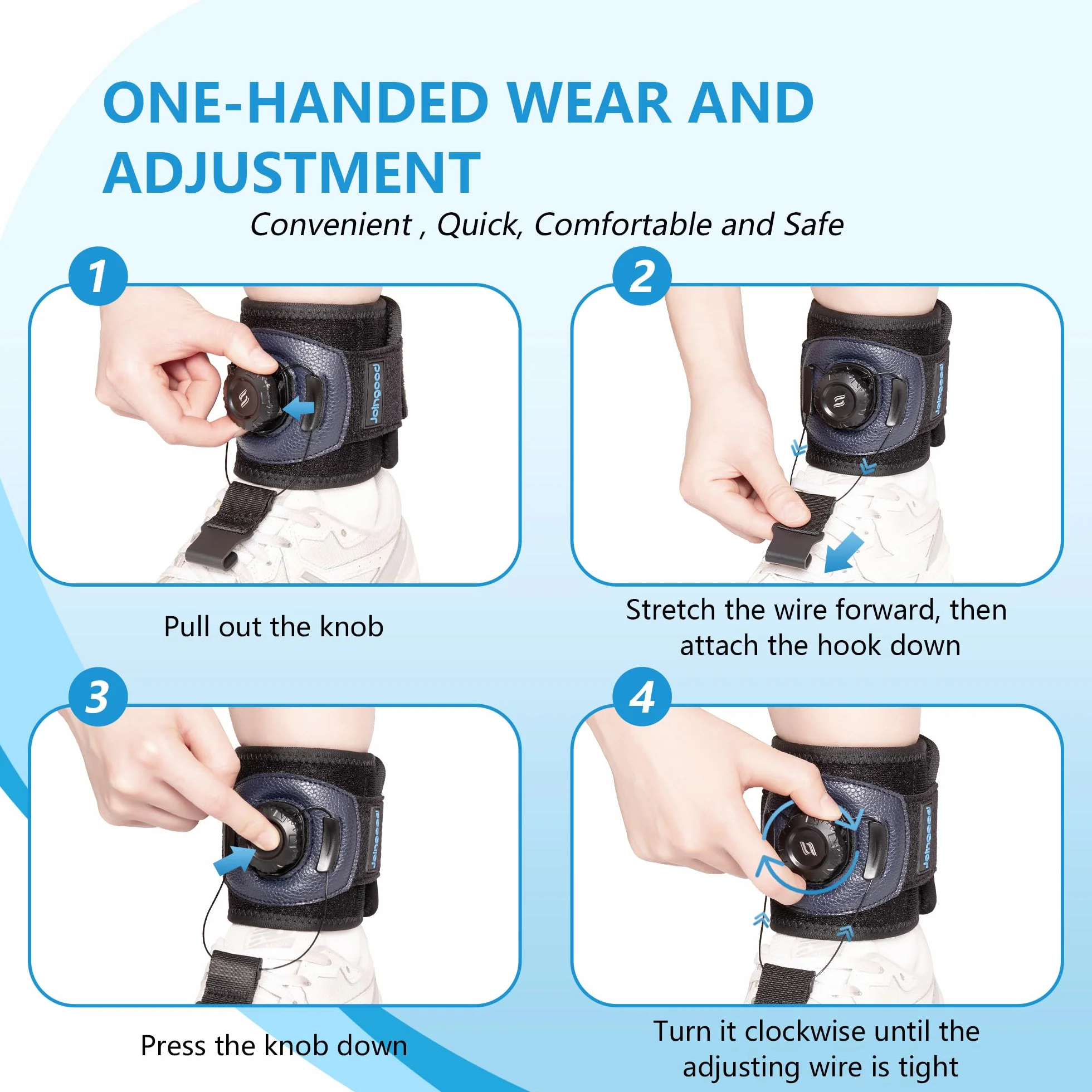 ONE-HANDED WEAR AND ADJUSTMENT

Convenient , Quick, Comfortable and Safe

1

Joingood

Pull out the knob

2

Joingood

Stretch the wire forward, then attach the hook down

3

Joingood

Press the knob down

4

Joingood

Turn it clockwise until the adjusting wire is tight