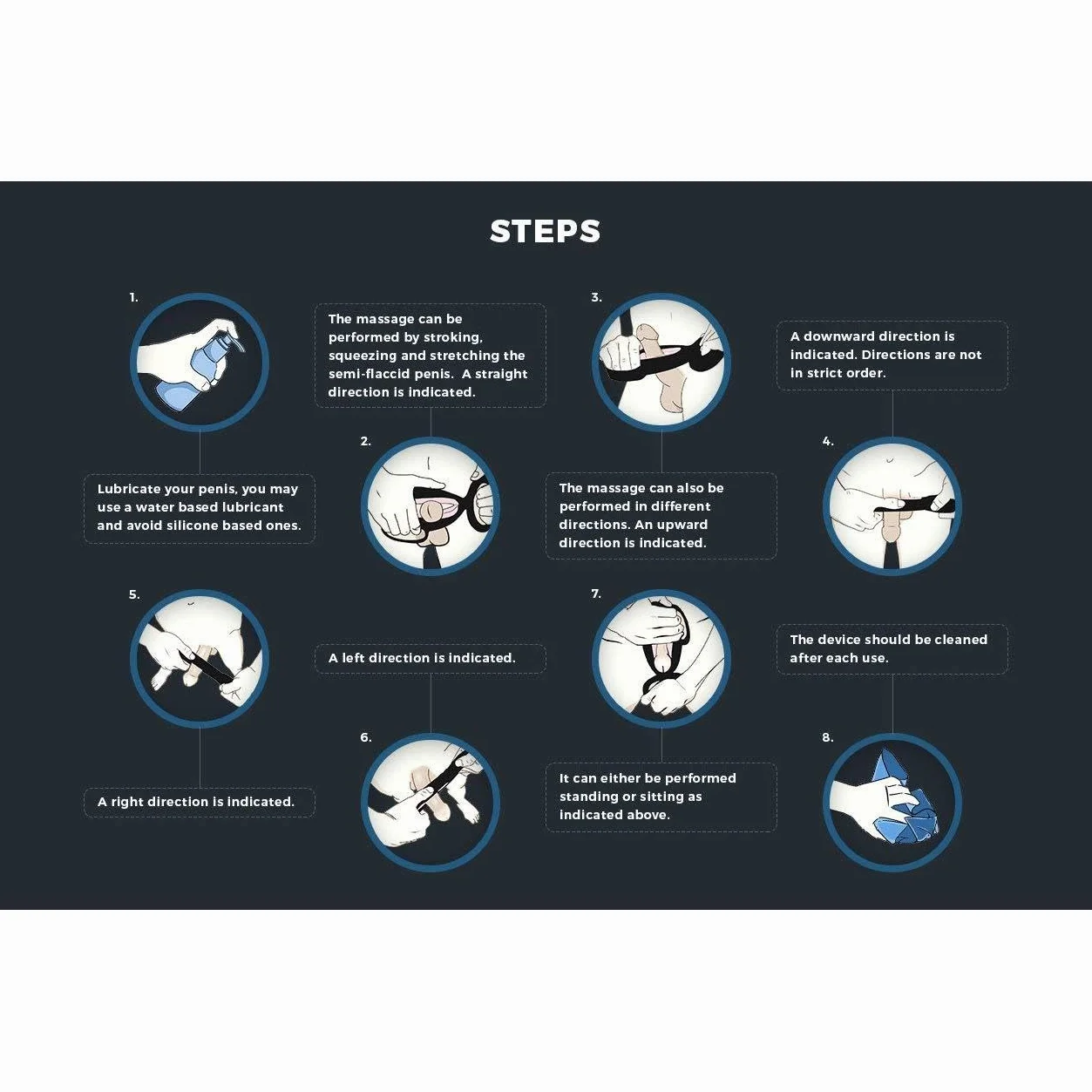 STEPS

1.

Lubricate your penis, you may use a water based lubricant and avoid silicone based ones.

The massage can be performed by stroking, squeezing and stretching the semi-flaccid penis. A straight direction is indicated.

2.

3.

The massage can also be performed in different directions. An upward direction is indicated.

A downward direction is indicated. Directions are not in strict order.

4.

5.

A right direction is indicated.

A left direction is indicated.

6.

7.

It can either be performed standing or sitting as indicated above.

The device should be cleaned after each use.

8.