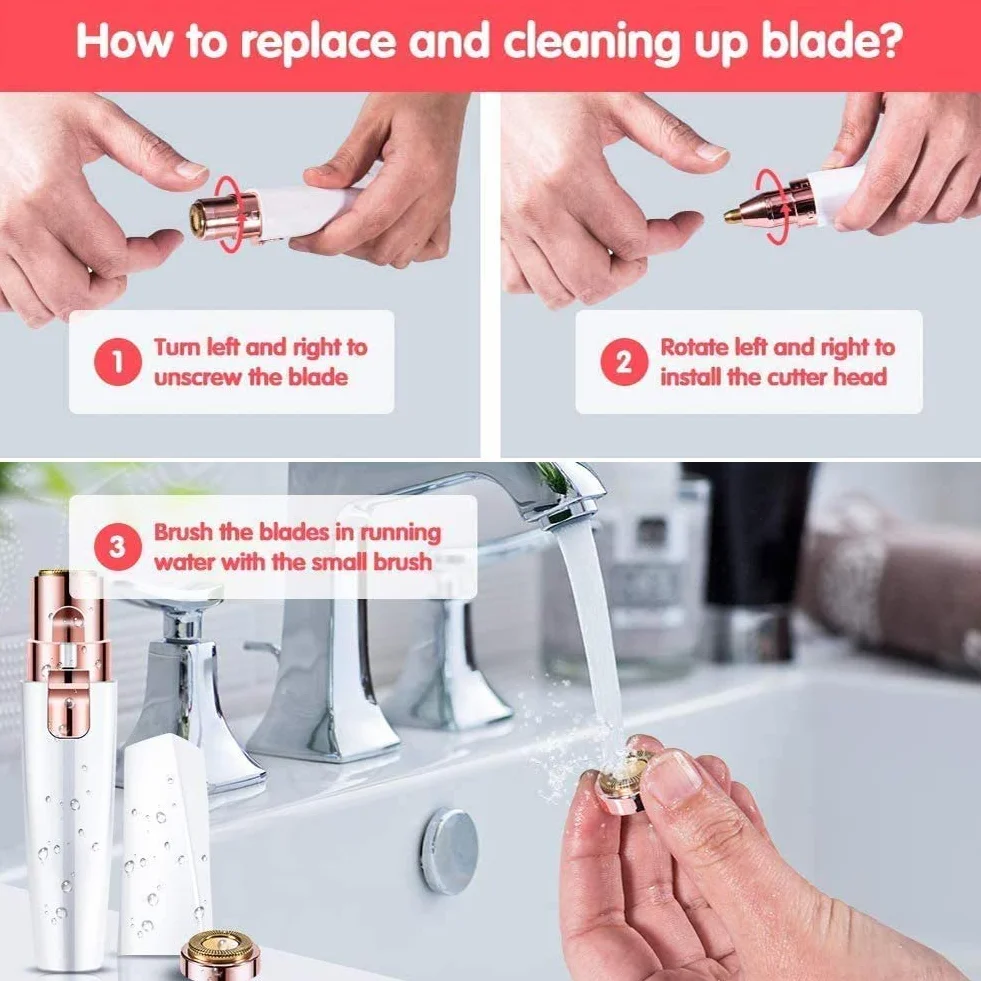 How to replace and cleaning up blade?

1 Turn left and right to unscrew the blade

2 Rotate left and right to install the cutter head

3 Brush the blades in running water with the small brush