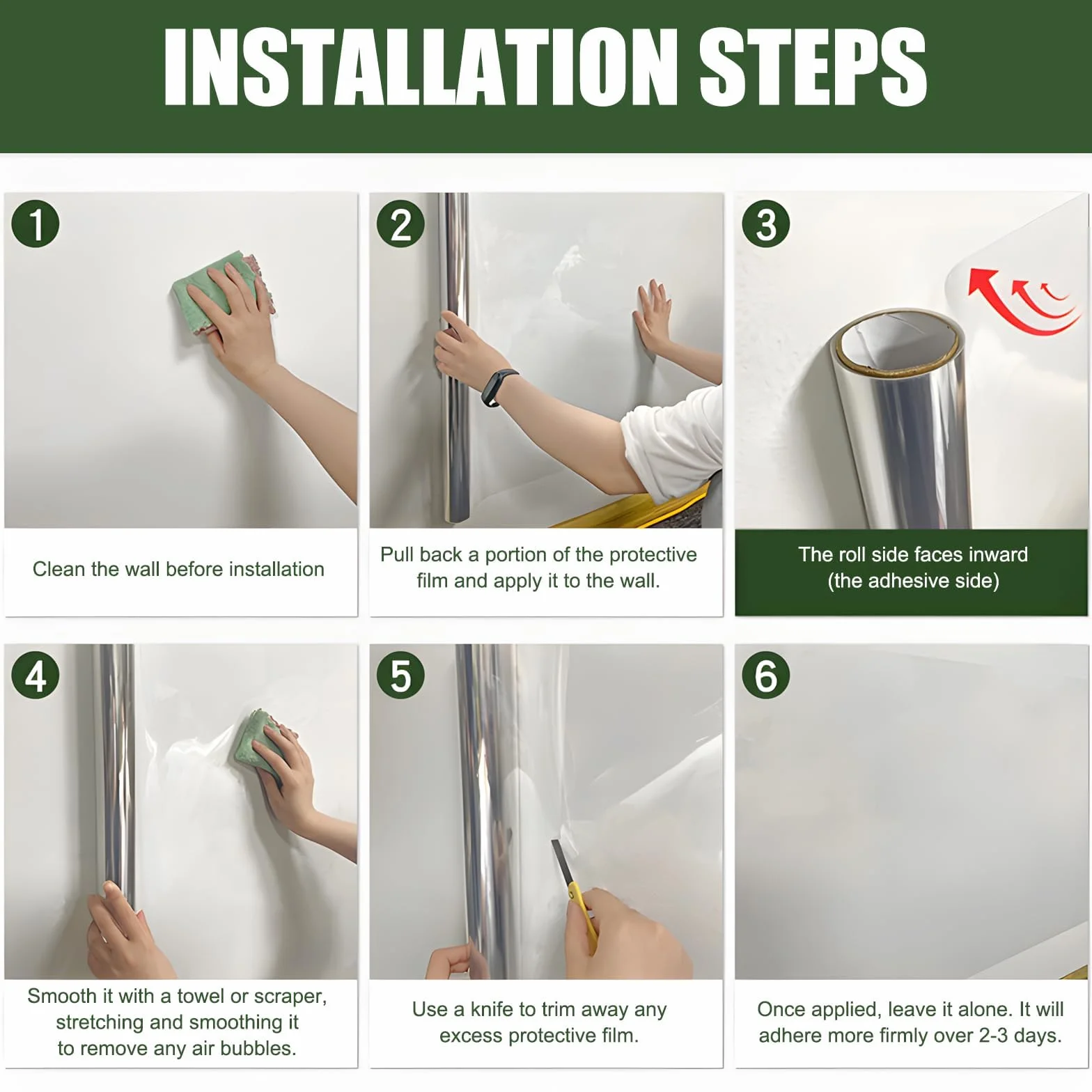 INSTALLATION STEPS

1

Clean the wall before installation

2

Pull back a portion of the protective film and apply it to the wall.

3

The roll side faces inward (the adhesive side)

4

Smooth it with a towel or scraper, stretching and smoothing it to remove any air bubbles.

5

Use a knife to trim away any excess protective film.

6

Once applied, leave it alone. It will adhere more firmly over 2-3 days.