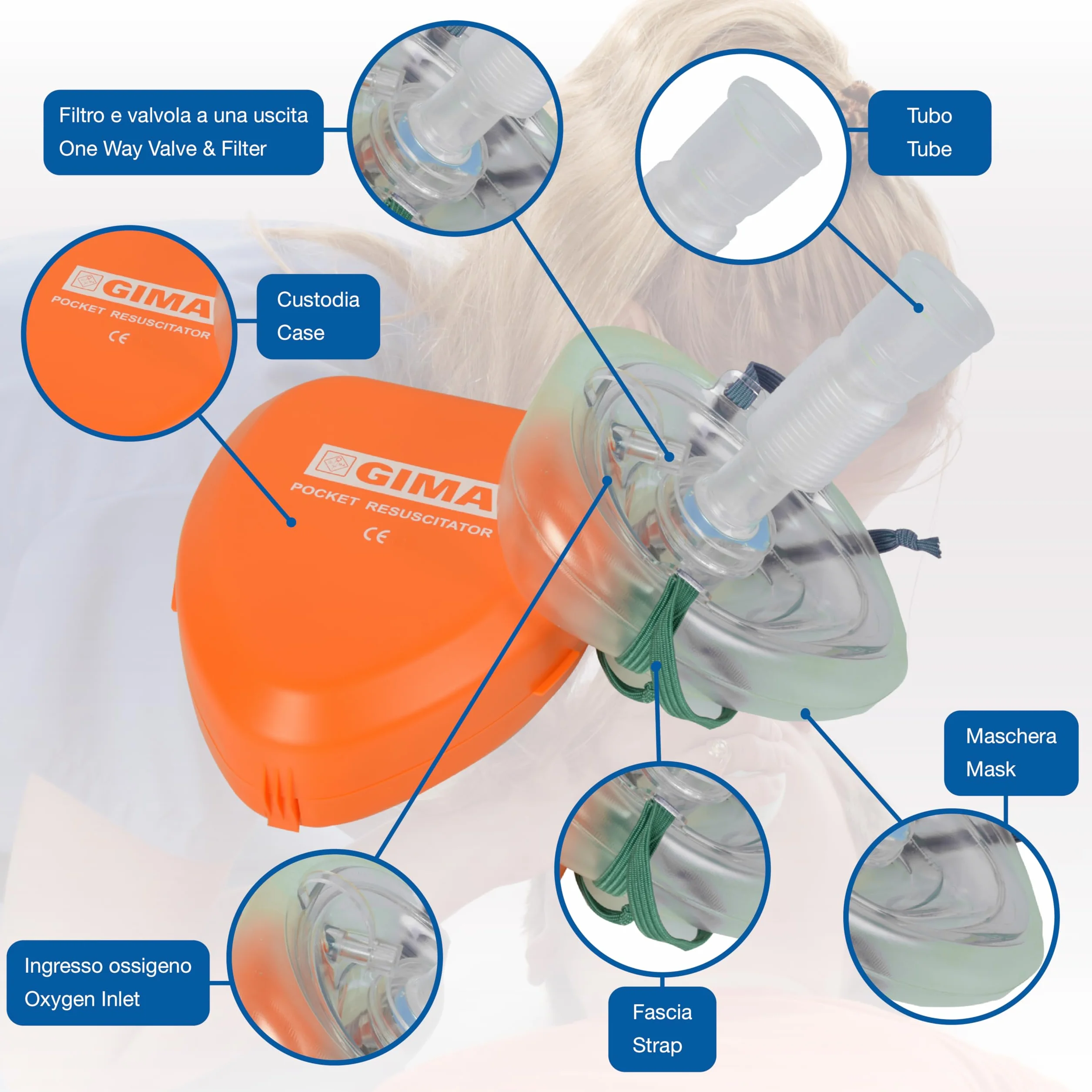 Filtro e valvola a una uscita
One Way Valve & Filter

Tubo
Tube

GIMA
POCKET RESUSCITATOR
CE

Custodia
Case

GIMA
POCKET RESUSCITATOR
CE

Maschera
Mask

Ingresso ossigeno
Oxygen Inlet

Fascia
Strap