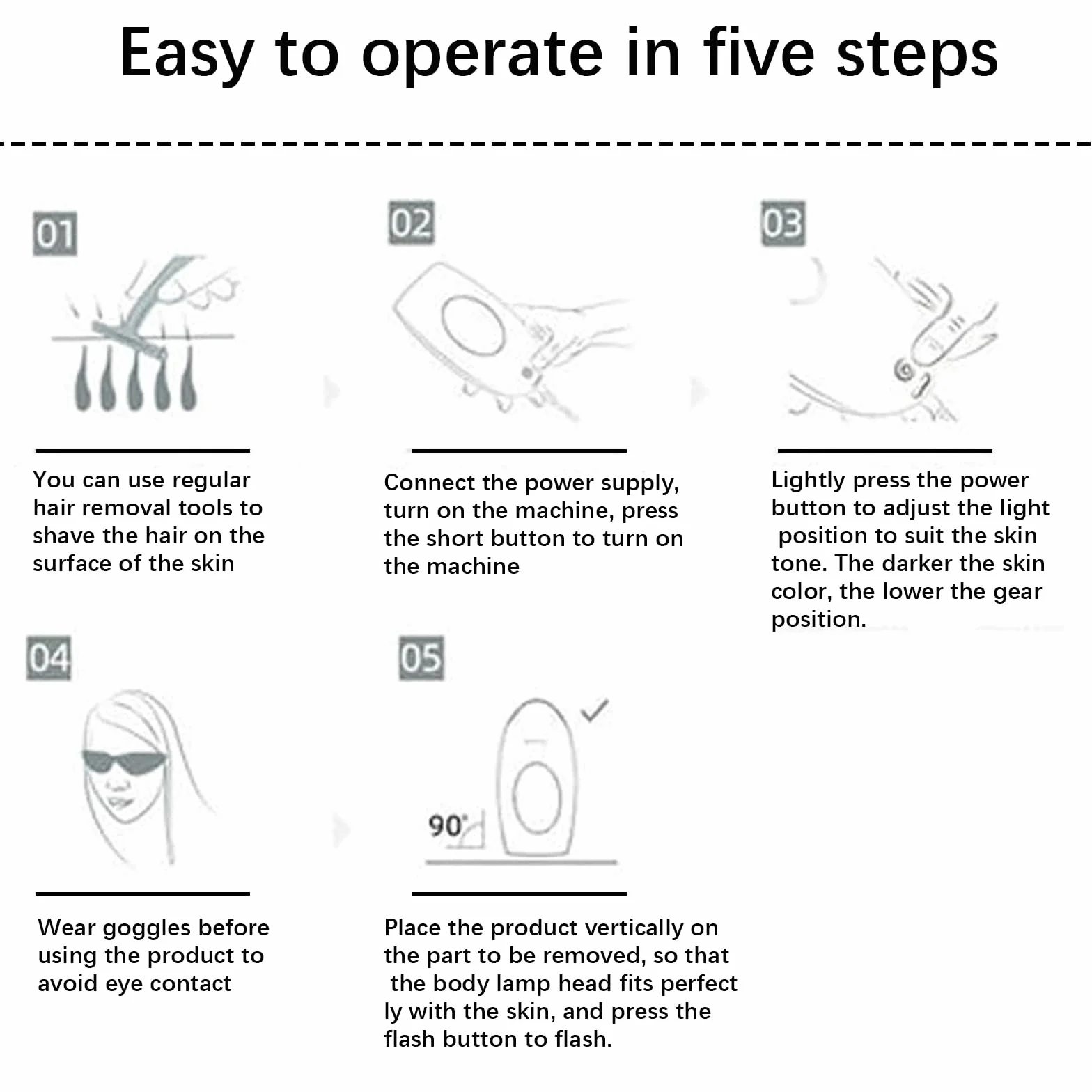 Easy to operate in five steps

01

You can use regular hair removal tools to shave the hair on the surface of the skin

02

Connect the power supply, turn on the machine, press the short button to turn on the machine

03

Lightly press the power button to adjust the light position to suit the skin tone. The darker the skin color, the lower the gear position.

04

Wear goggles before using the product to avoid eye contact

05

90°

Place the product vertically on the part to be removed, so that the body lamp head fits perfect ly with the skin, and press the flash button to flash.