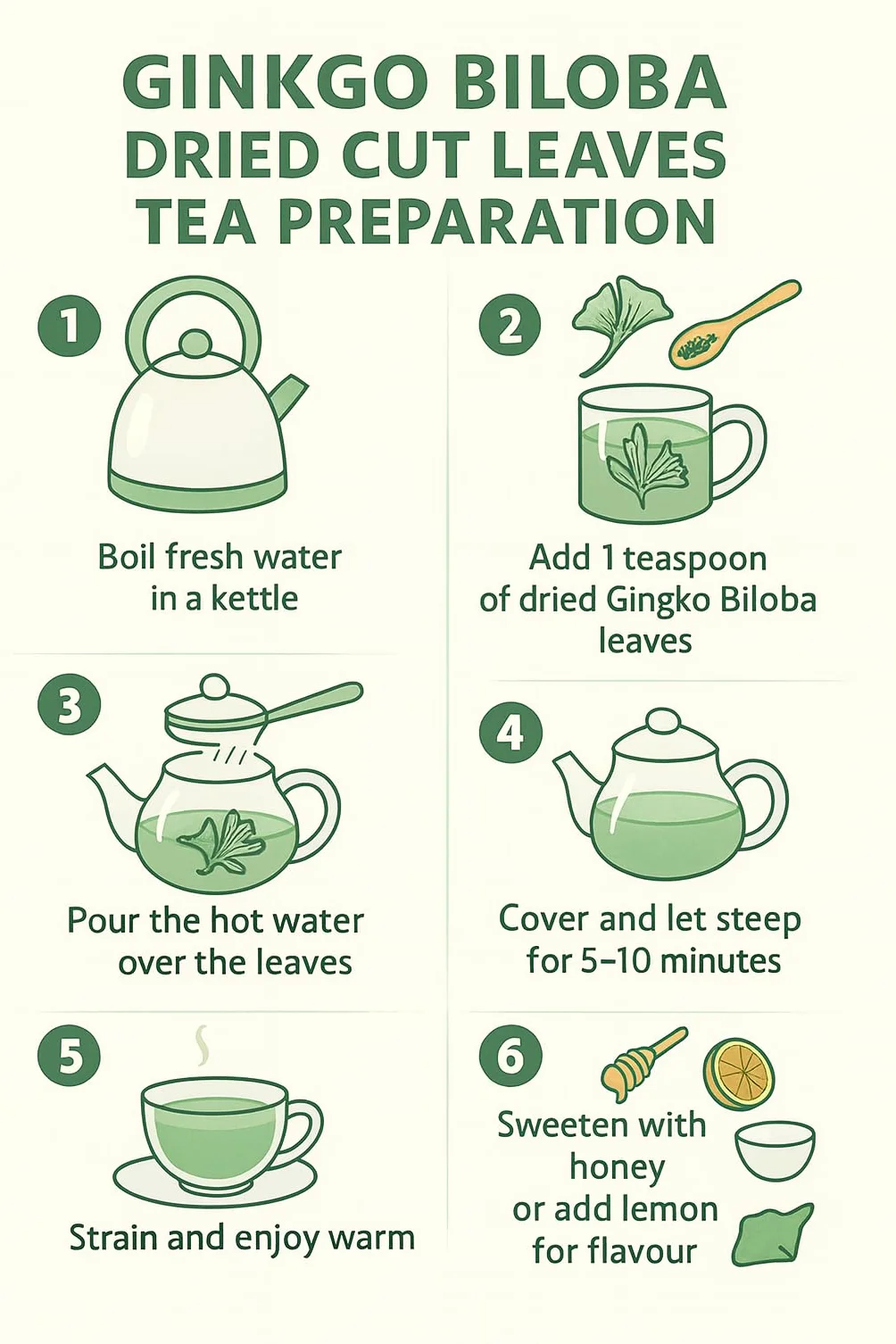 GINKGO BILOBA DRIED CUT LEAVES TEA PREPARATION

1

Boil fresh water in a kettle

2

Add 1 teaspoon of dried Gingko Biloba leaves

3

Pour the hot water over the leaves

4

Cover and let steep for 5–10 minutes

5

Strain and enjoy warm

6

Sweeten with honey or add lemon for flavour