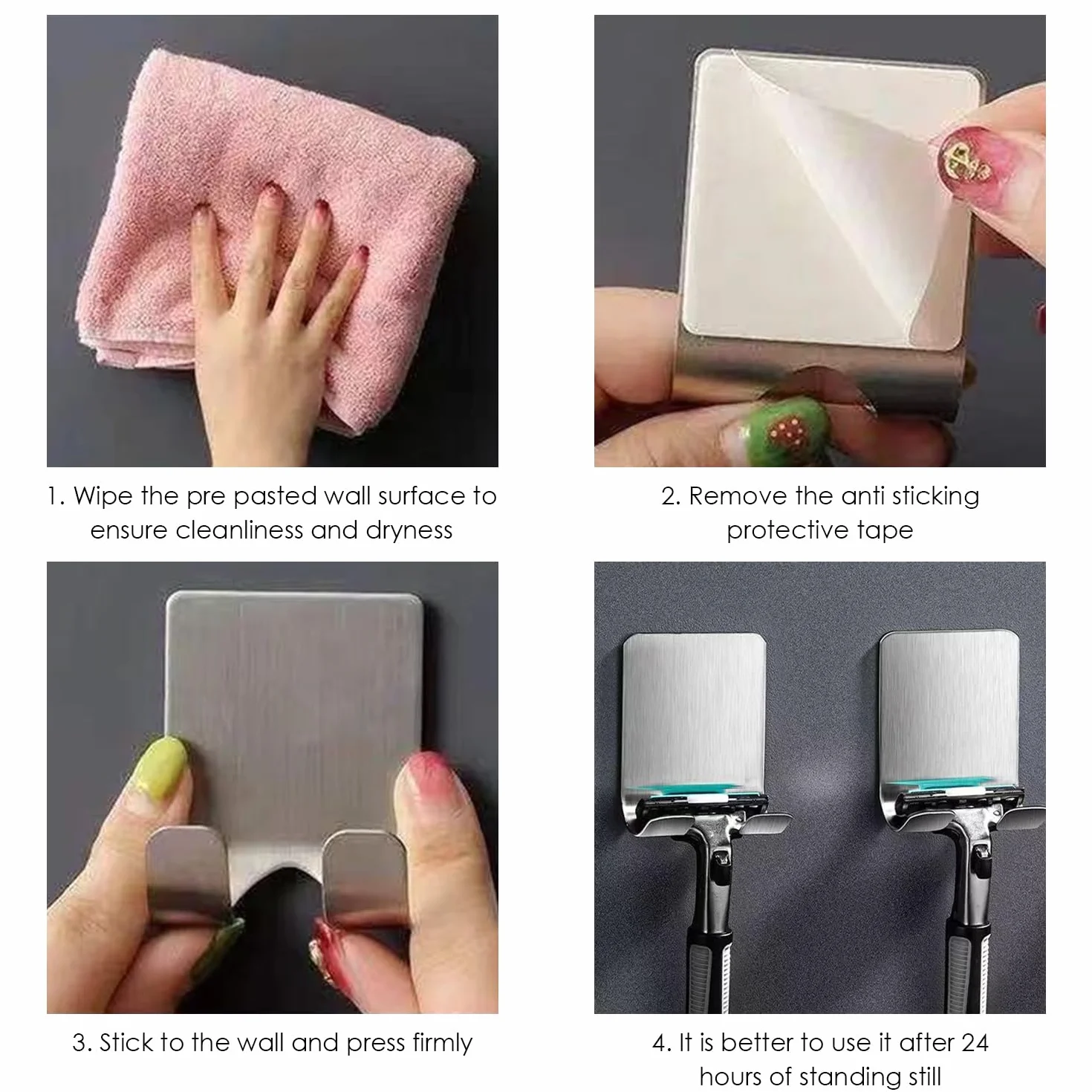 1. Wipe the pre pasted wall surface to ensure cleanliness and dryness

2. Remove the anti sticking protective tape

3. Stick to the wall and press firmly

4. It is better to use it after 24 hours of standing still