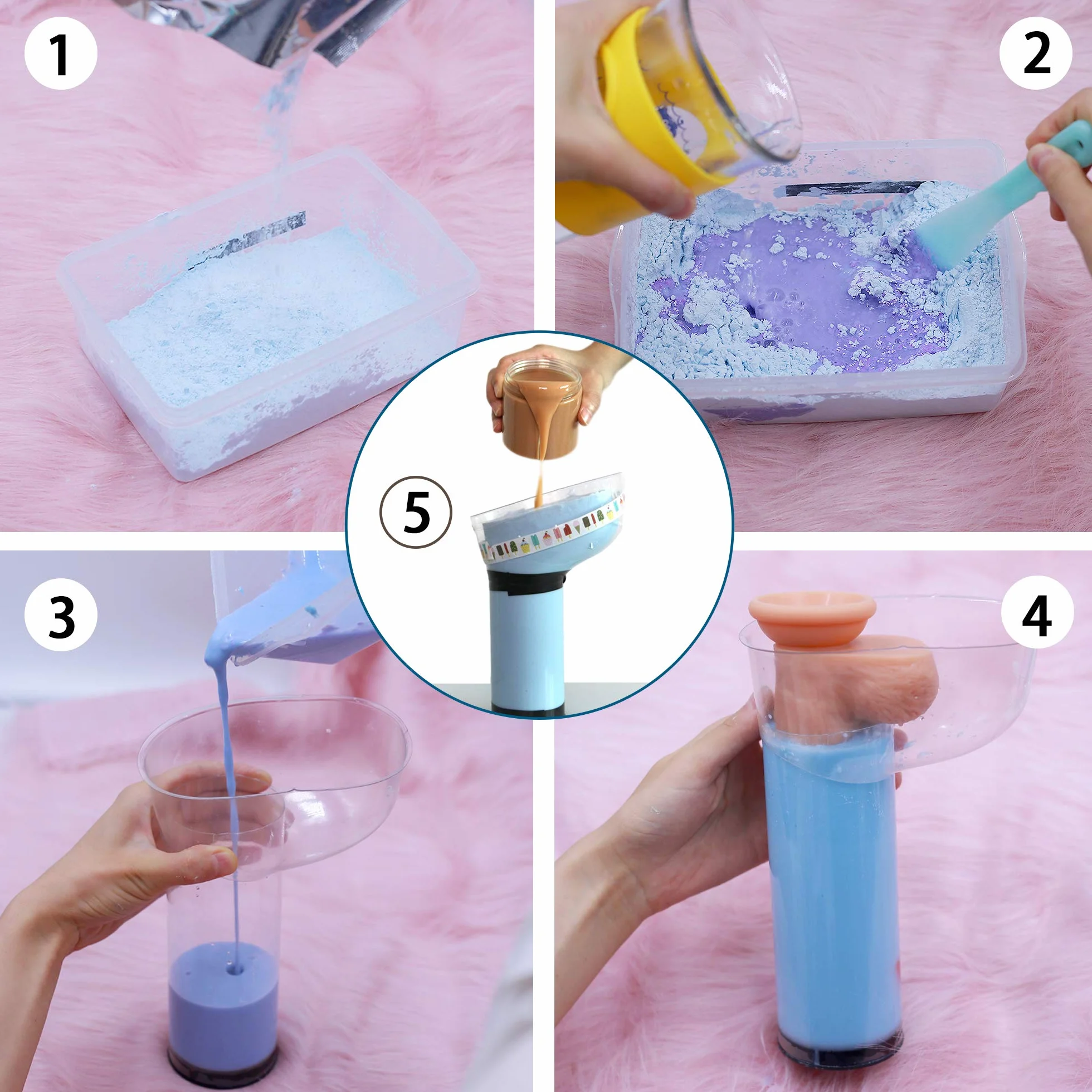 1

2

5

3

4