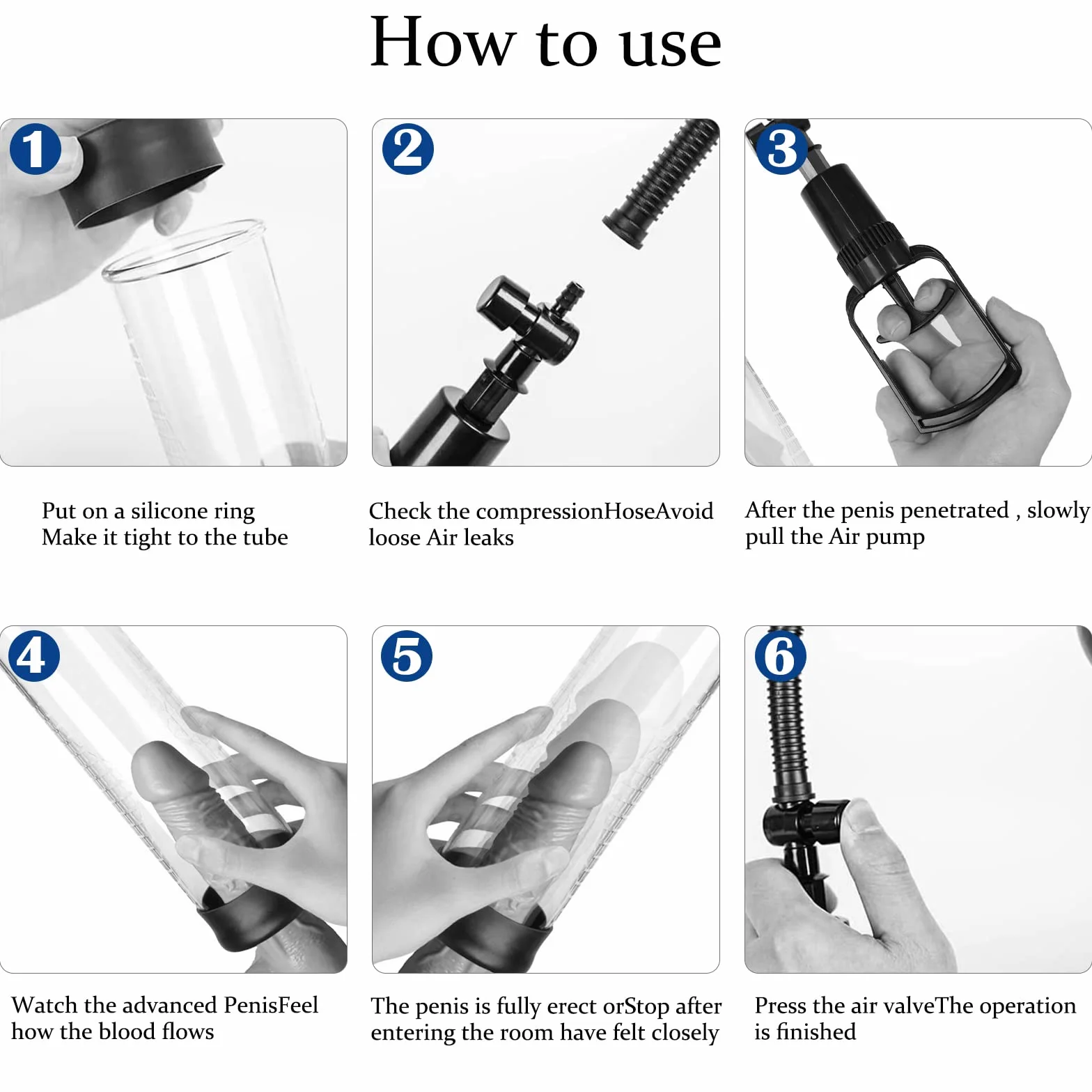 How to use

1

Put on a silicone ring
Make it tight to the tube

2

Check the compressionHoseAvoid loose Air leaks

3

After the penis penetrated , slowly pull the Air pump

4

Watch the advanced PenisFeel how the blood flows

5

The penis is fully erect orStop after entering the room have felt closely

6

Press the air valveThe operation is finished