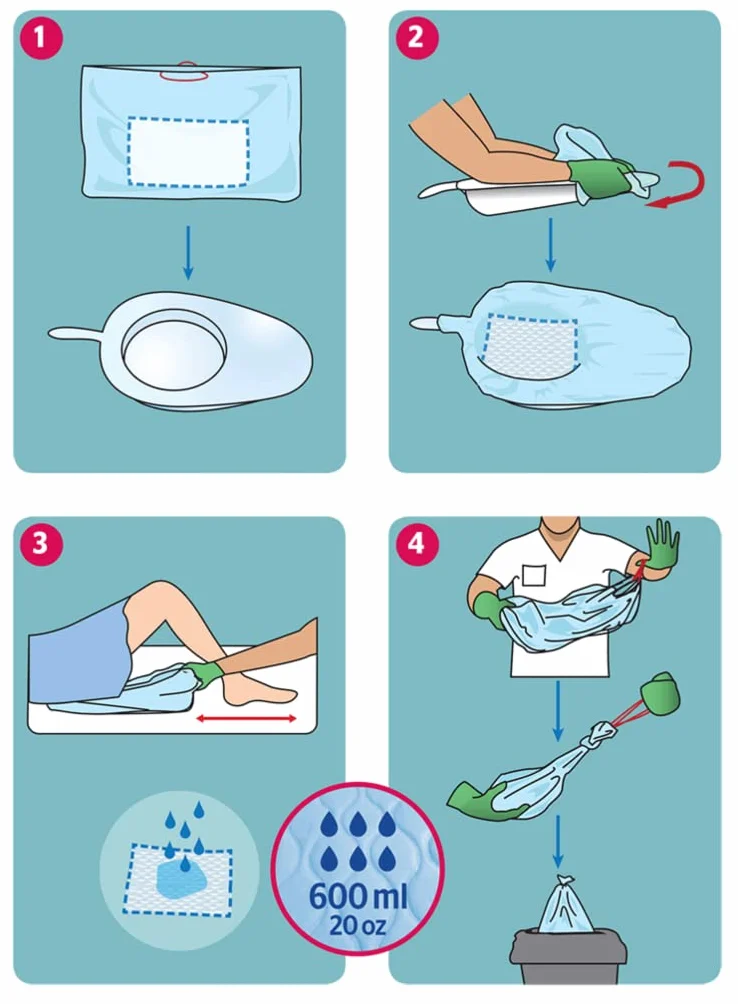 1
2
3
600 ml
20 oz
4