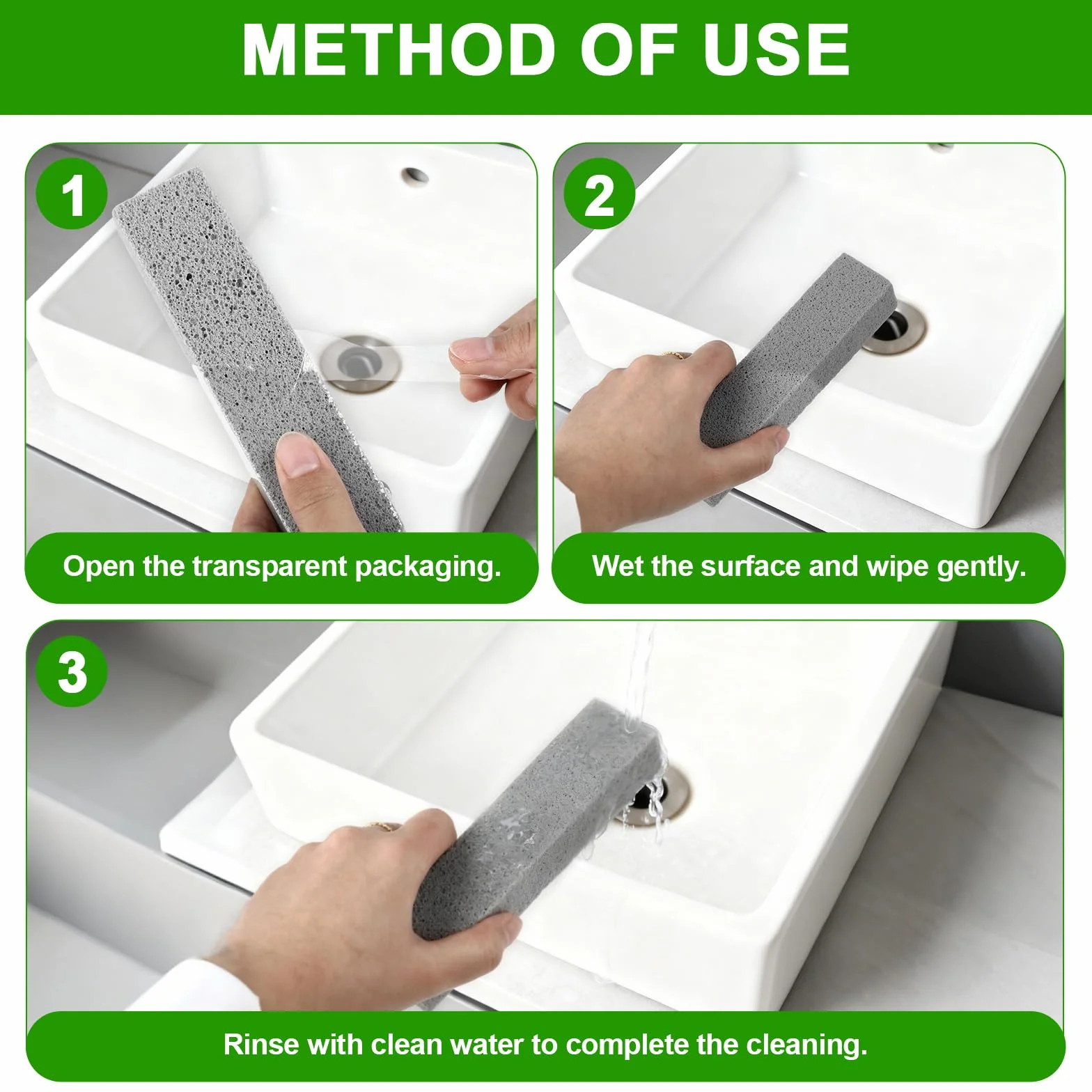 METHOD OF USE

1

Open the transparent packaging.

2

Wet the surface and wipe gently.

3

Rinse with clean water to complete the cleaning.