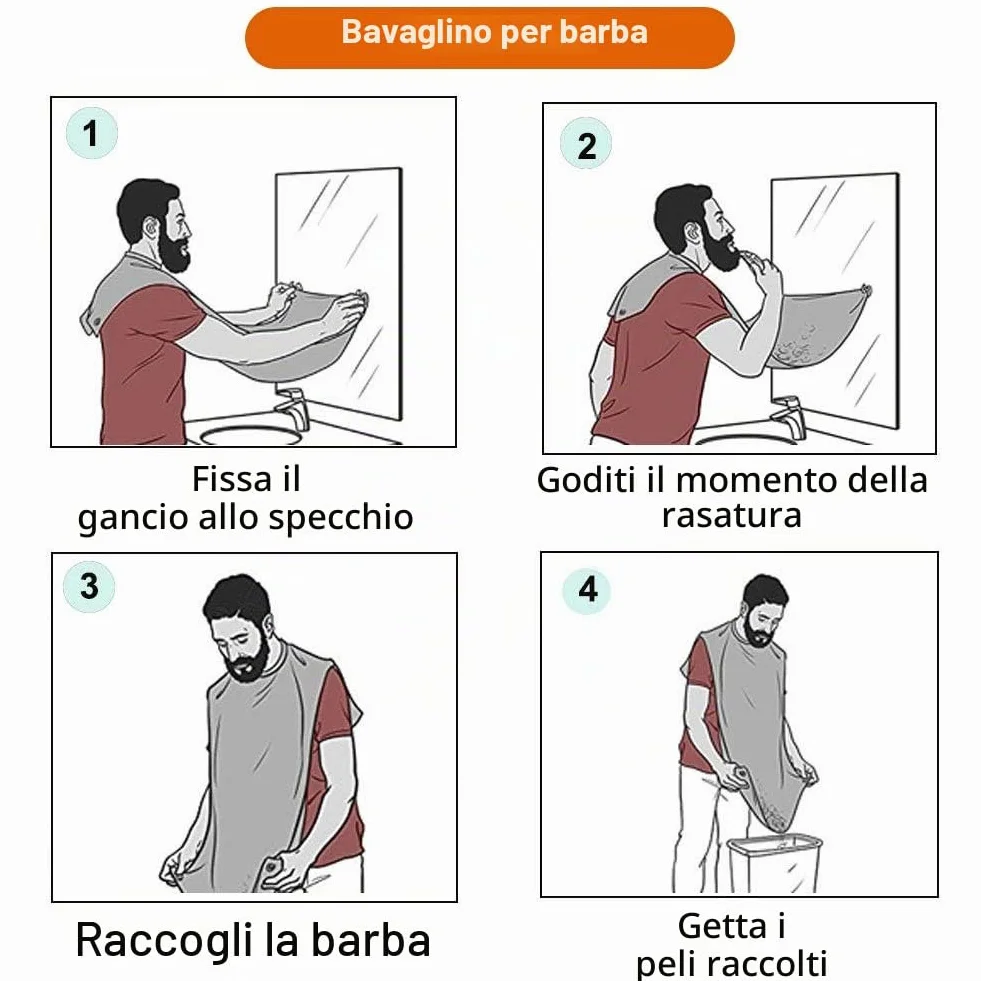 Bavaglino per barba

1

Fissa il gancio allo specchio

2

Goditi il momento della rasatura

3

Raccogli la barba

4

Getta i peli raccolti