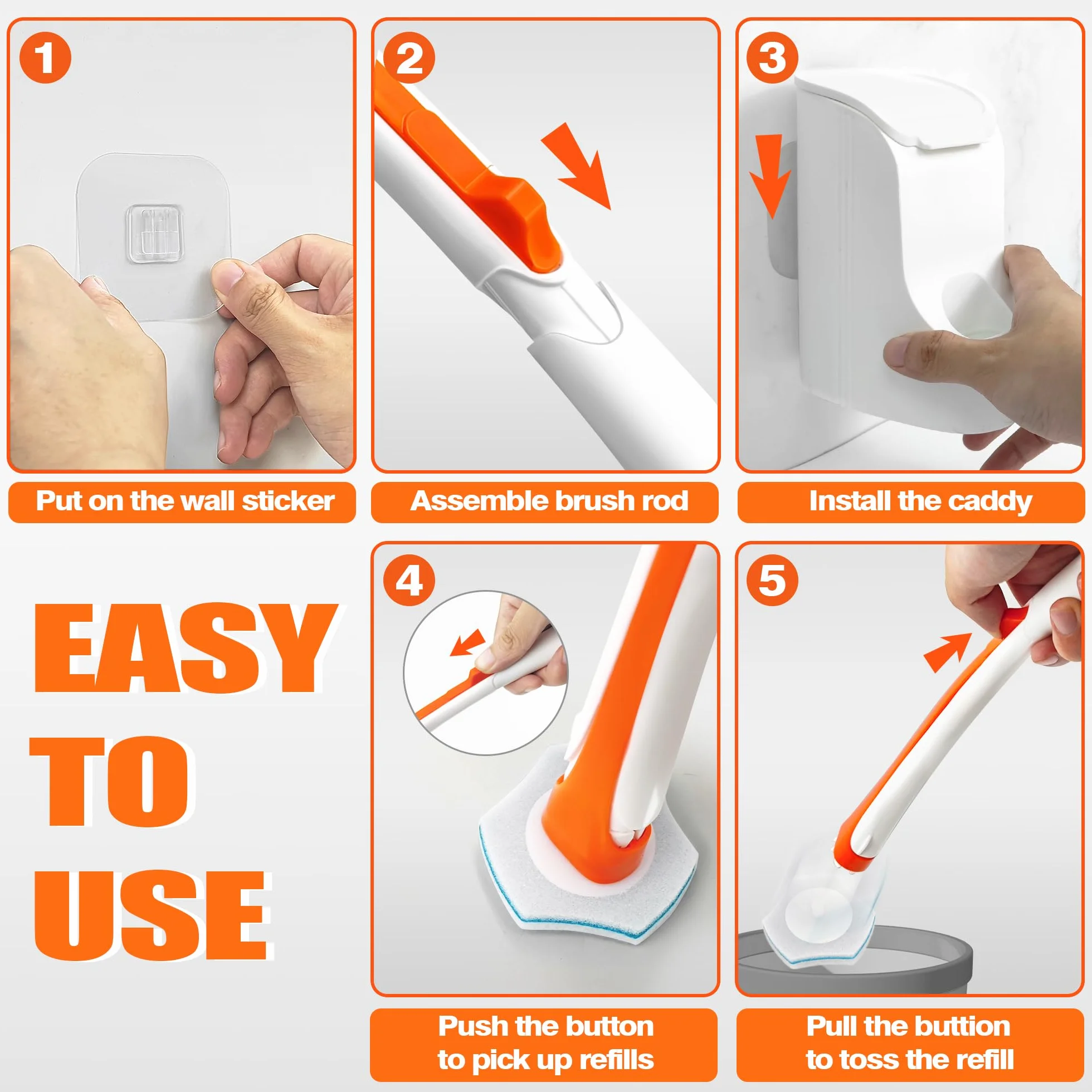 1

Put on the wall sticker

2

Assemble brush rod

3

Install the caddy

EASY TO USE

4

Push the button to pick up refills

5

Pull the buttion to toss the refill