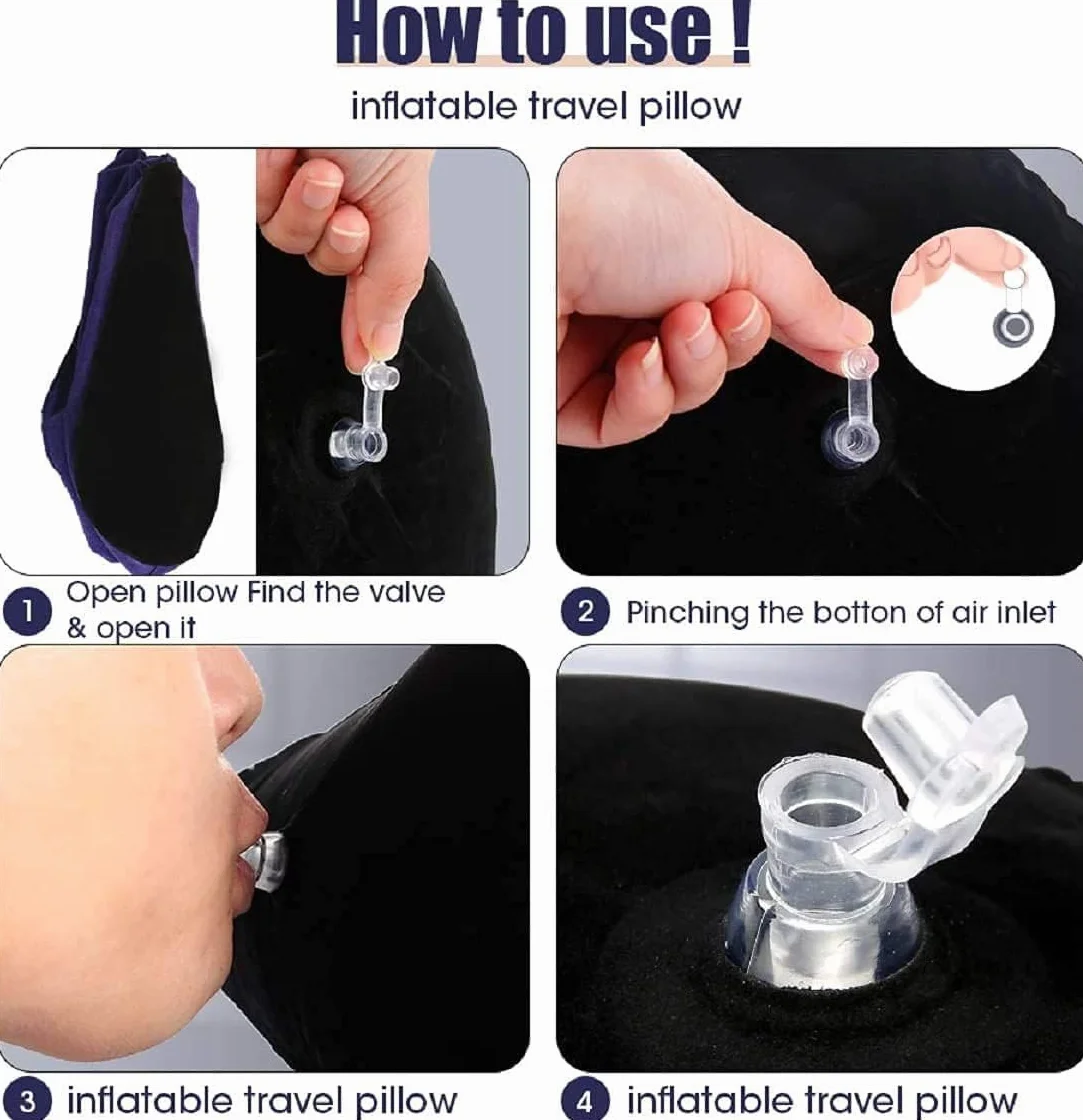 How to use !

inflatable travel pillow

1 Open pillow Find the valve & open it

2 Pinching the botton of air inlet

3 inflatable travel pillow

4 inflatable travel pillow