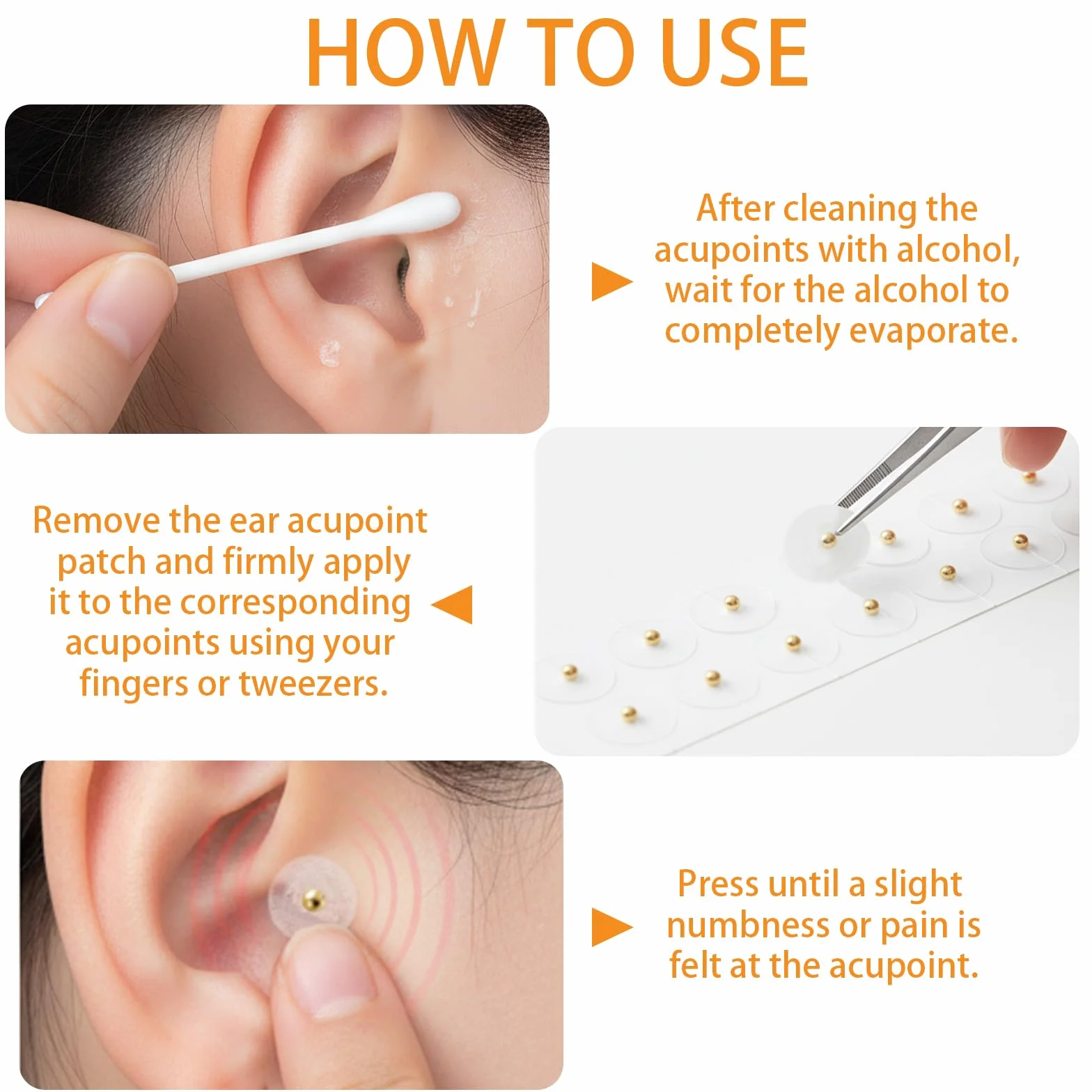 HOW TO USE

After cleaning the acupoints with alcohol, wait for the alcohol to completely evaporate.

Remove the ear acupoint patch and firmly apply it to the corresponding acupoints using your fingers or tweezers.

Press until a slight numbness or pain is felt at the acupoint.