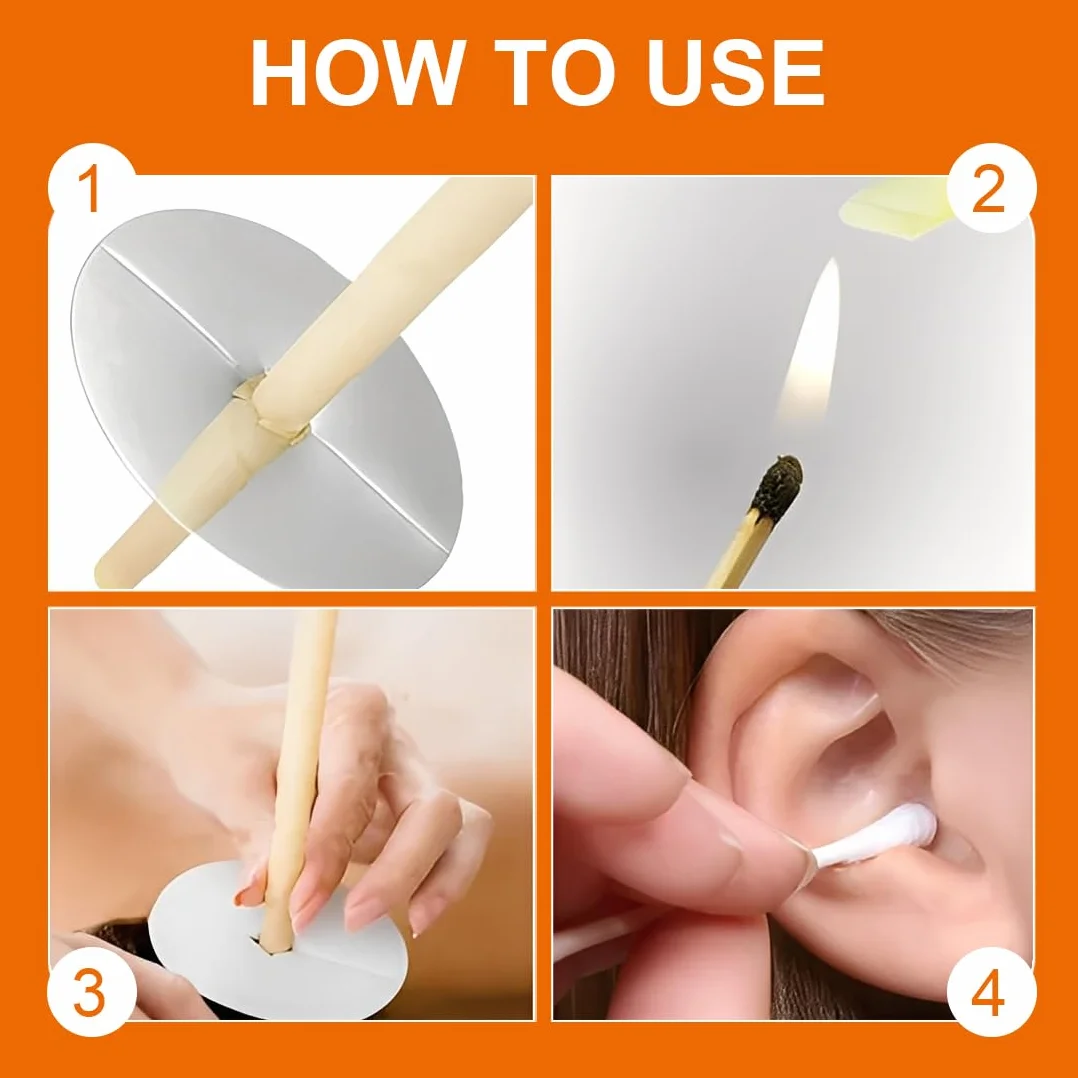 HOW TO USE

1

2

3

4