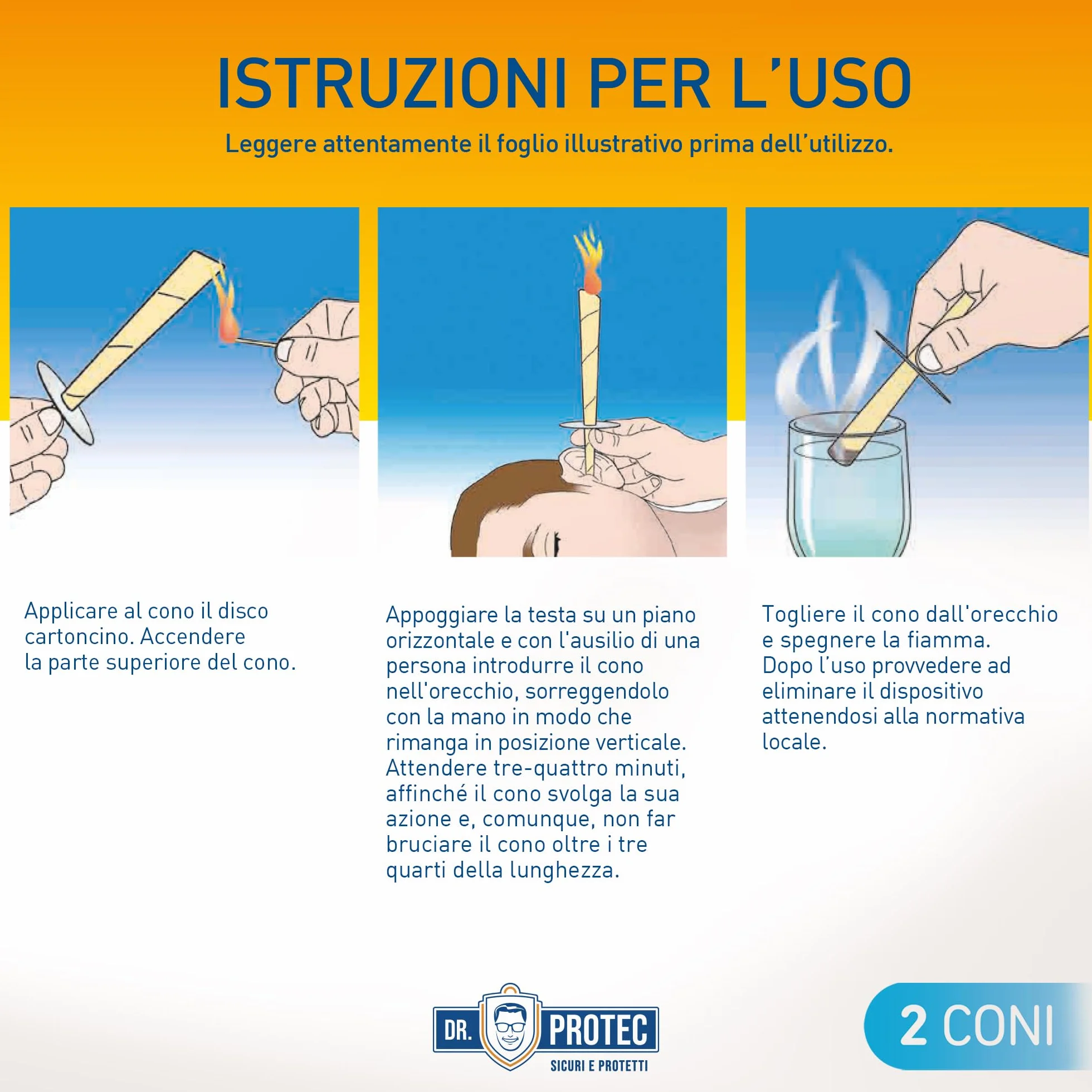 ISTRUZIONI PER L'USO

Leggere attentamente il foglio illustrativo prima dell'utilizzo.

Applicare al cono il disco cartoncino. Accendere la parte superiore del cono.

Appoggiare la testa su un piano orizzontale e con l'ausilio di una persona introdurre il cono nell'orecchio, sorreggendolo con la mano in modo che rimanga in posizione verticale. Attendere tre-quattro minuti, affinché il cono svolga la sua azione e, comunque, non far bruciare il cono oltre i tre quarti della lunghezza.

Togliere il cono dall'orecchio e spegnere la fiamma. Dopo l'uso provvedere ad eliminare il dispositivo attenendosi alla normativa locale.

DR. PROTEC
SICURI E PROTETTI

2 CONI