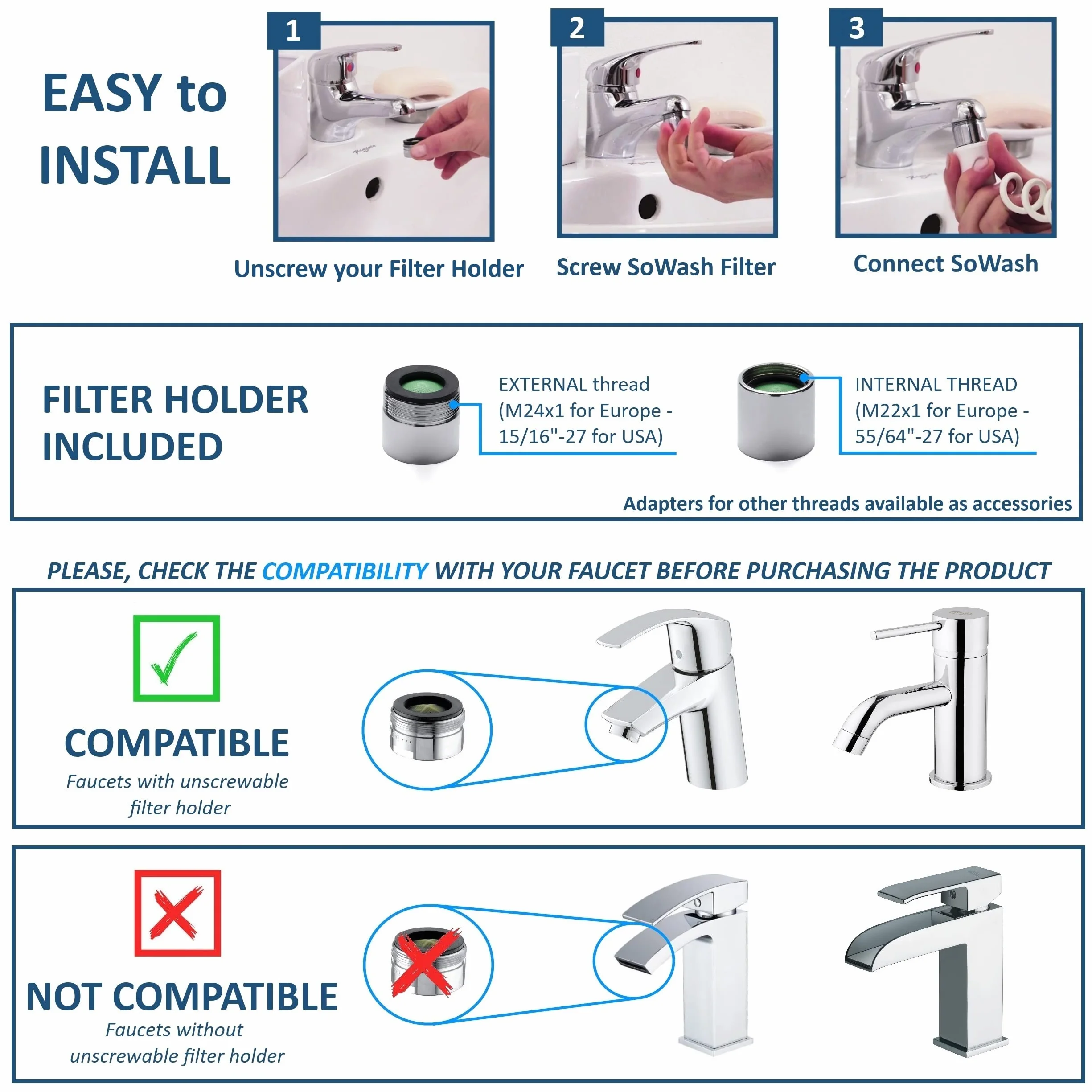 EASY to INSTALL

1

Unscrew your Filter Holder

2

Screw SoWash Filter

3

Connect SoWash

FILTER HOLDER INCLUDED

EXTERNAL thread (M24x1 for Europe - 15/16"-27 for USA)

INTERNAL THREAD (M22x1 for Europe - 55/64"-27 for USA)

Adapters for other threads available as accessories

PLEASE, CHECK THE COMPATIBILITY WITH YOUR FAUCET BEFORE PURCHASING THE PRODUCT

COMPATIBLE

Faucets with unscrewable filter holder

NOT COMPATIBLE

Faucets without unscrewable filter holder