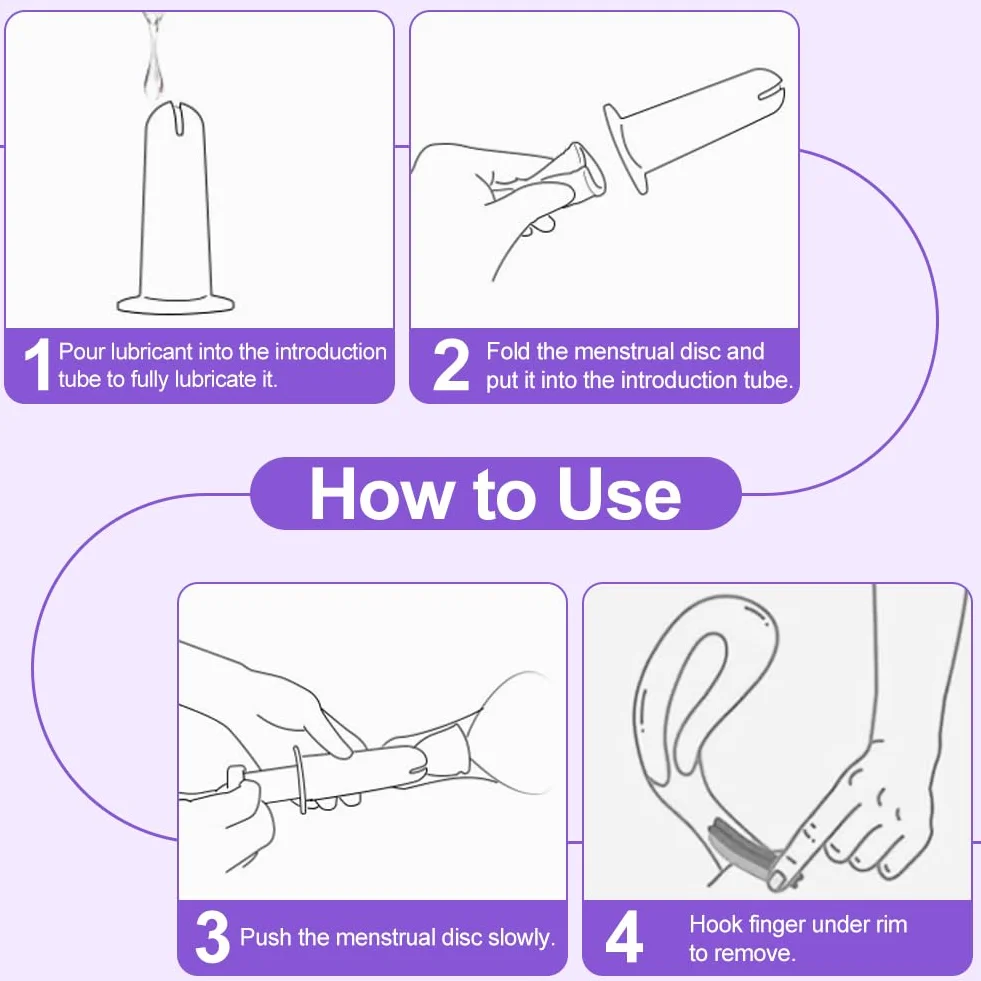 1 Pour lubricant into the introduction tube to fully lubricate it.

2 Fold the menstrual disc and put it into the introduction tube.

How to Use

3 Push the menstrual disc slowly.

4 Hook finger under rim to remove.