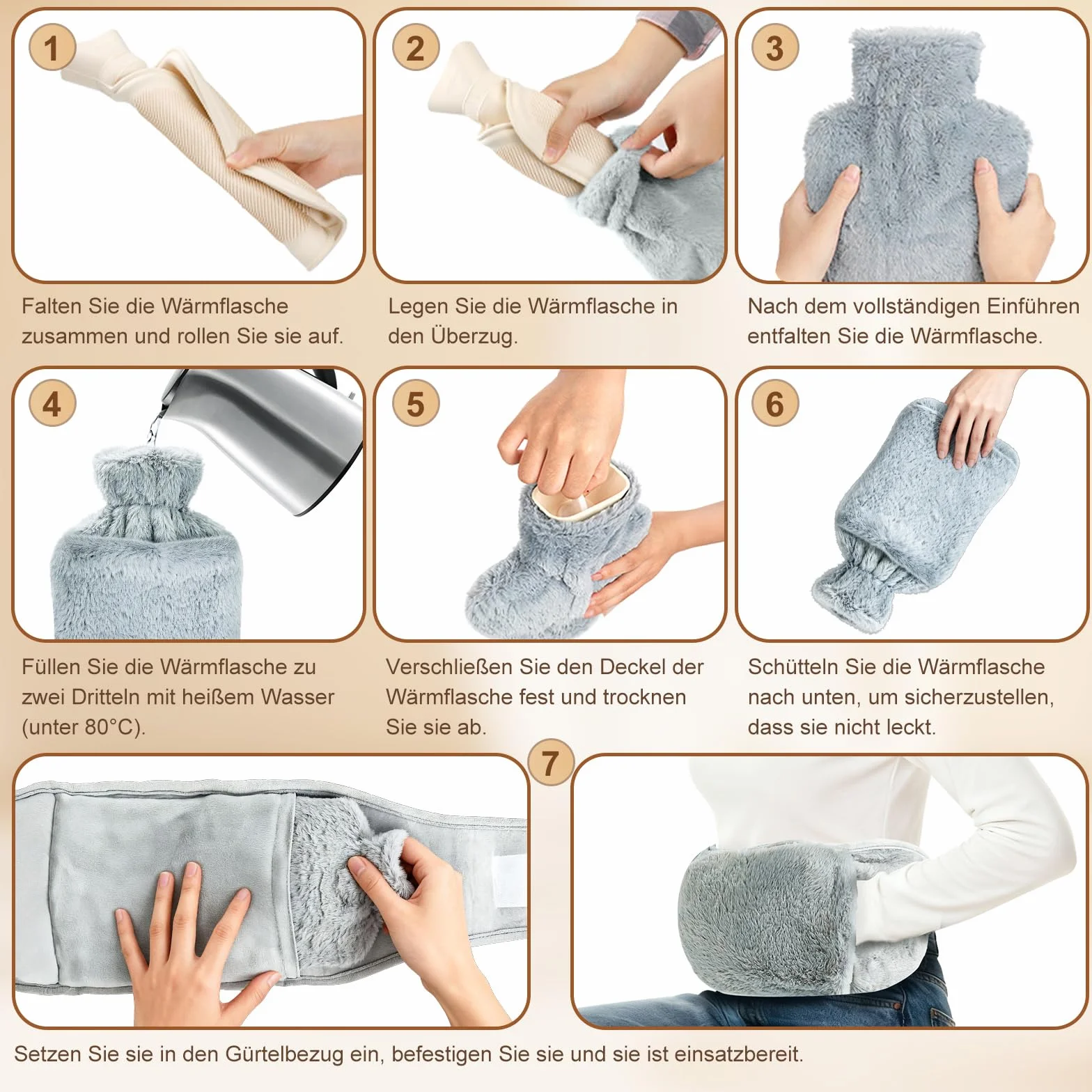 1

Falten Sie die Wärmflasche zusammen und rollen Sie sie auf.

2

Legen Sie die Wärmflasche in den Überzug.

3

Nach dem vollständigen Einführen entfalten Sie die Wärmflasche.

4

Füllen Sie die Wärmflasche zu zwei Dritteln mit heißem Wasser (unter 80°C).

5

Verschließen Sie den Deckel der Wärmflasche fest und trocknen Sie sie ab.

6

Schütteln Sie die Wärmflasche nach unten, um sicherzustellen, dass sie nicht leckt.

7

Setzen Sie sie in den Gürtelbezug ein, befestigen Sie sie und sie ist einsatzbereit.