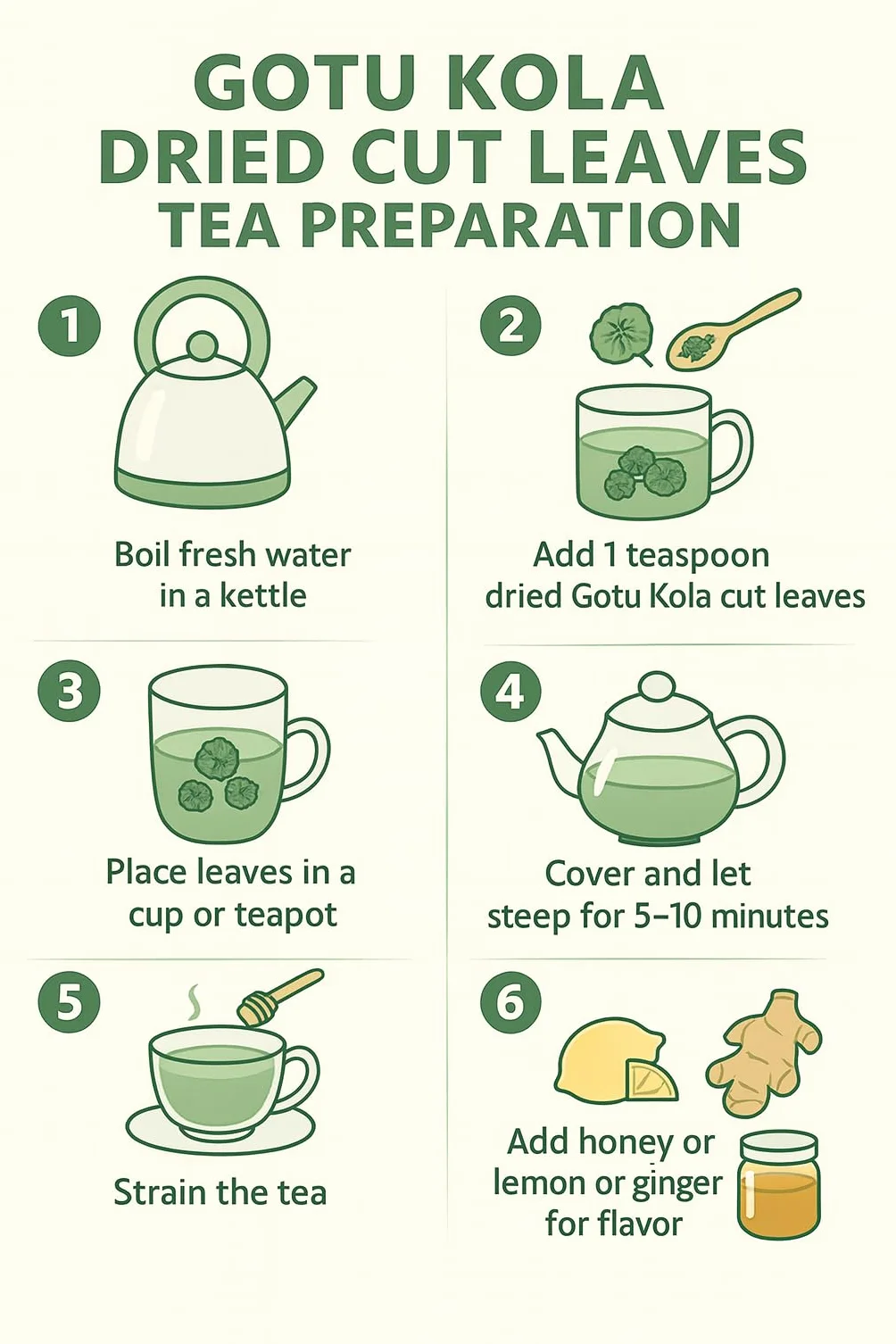 GOTU KOLA
DRIED CUT LEAVES
TEA PREPARATION

1
Boil fresh water in a kettle

2
Add 1 teaspoon dried Gotu Kola cut leaves

3
Place leaves in a cup or teapot

4
Cover and let steep for 5–10 minutes

5
Strain the tea

6
Add honey or lemon or ginger for flavor