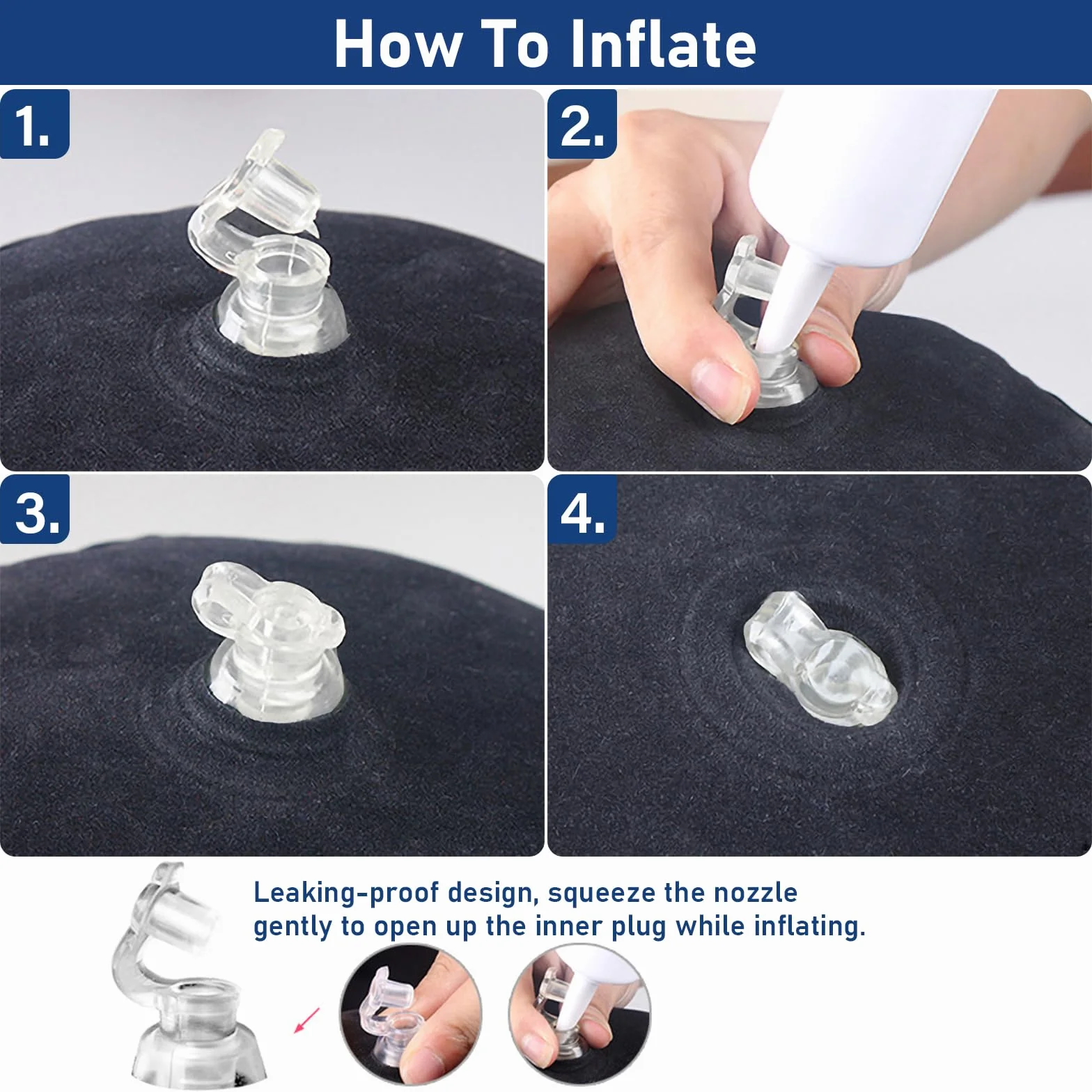 How To Inflate

1.

2.

3.

4.

Leaking-proof design, squeeze the nozzle gently to open up the inner plug while inflating.