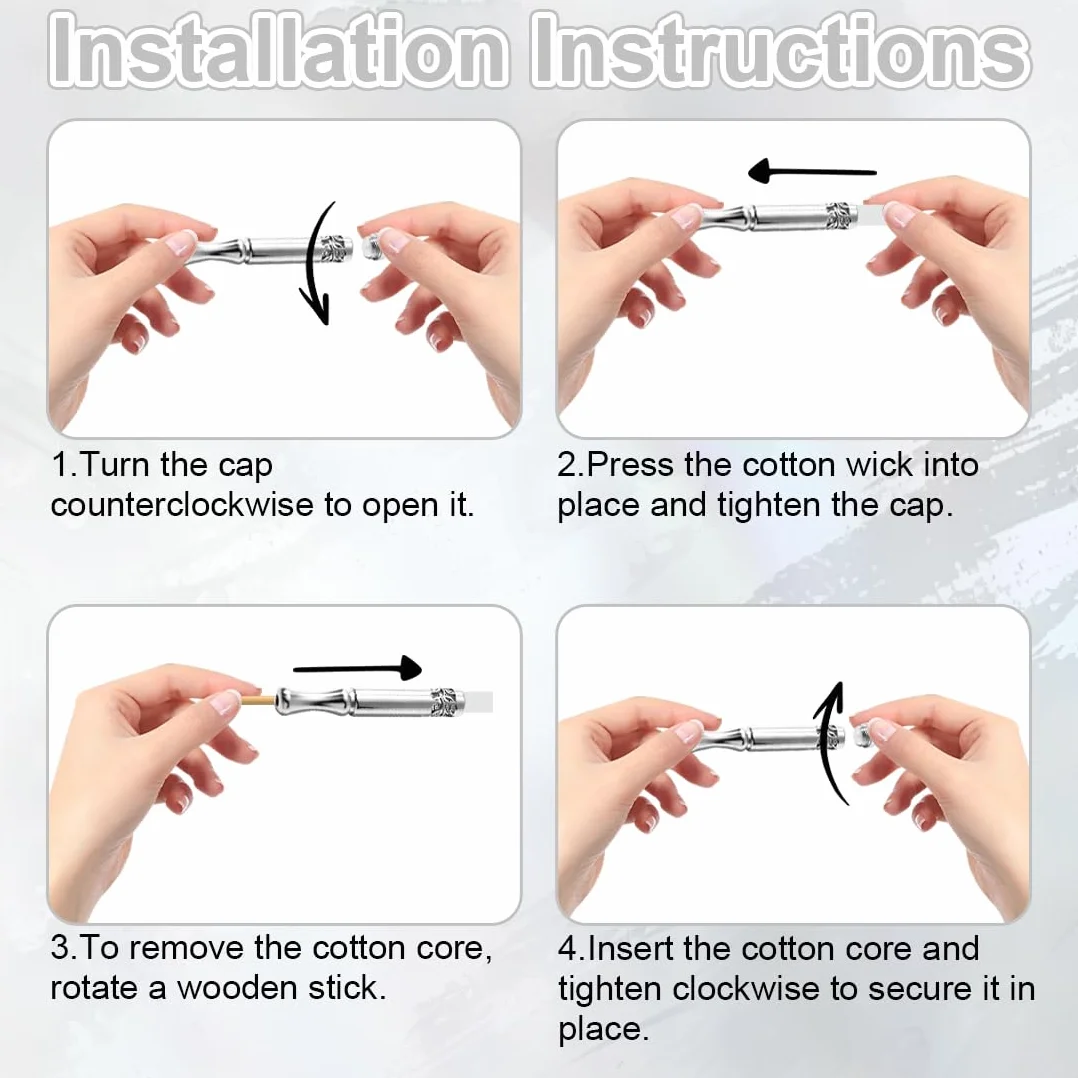 Installation Instructions

1.Turn the cap counterclockwise to open it.

2.Press the cotton wick into place and tighten the cap.

3.To remove the cotton core, rotate a wooden stick.

4.Insert the cotton core and tighten clockwise to secure it in place.