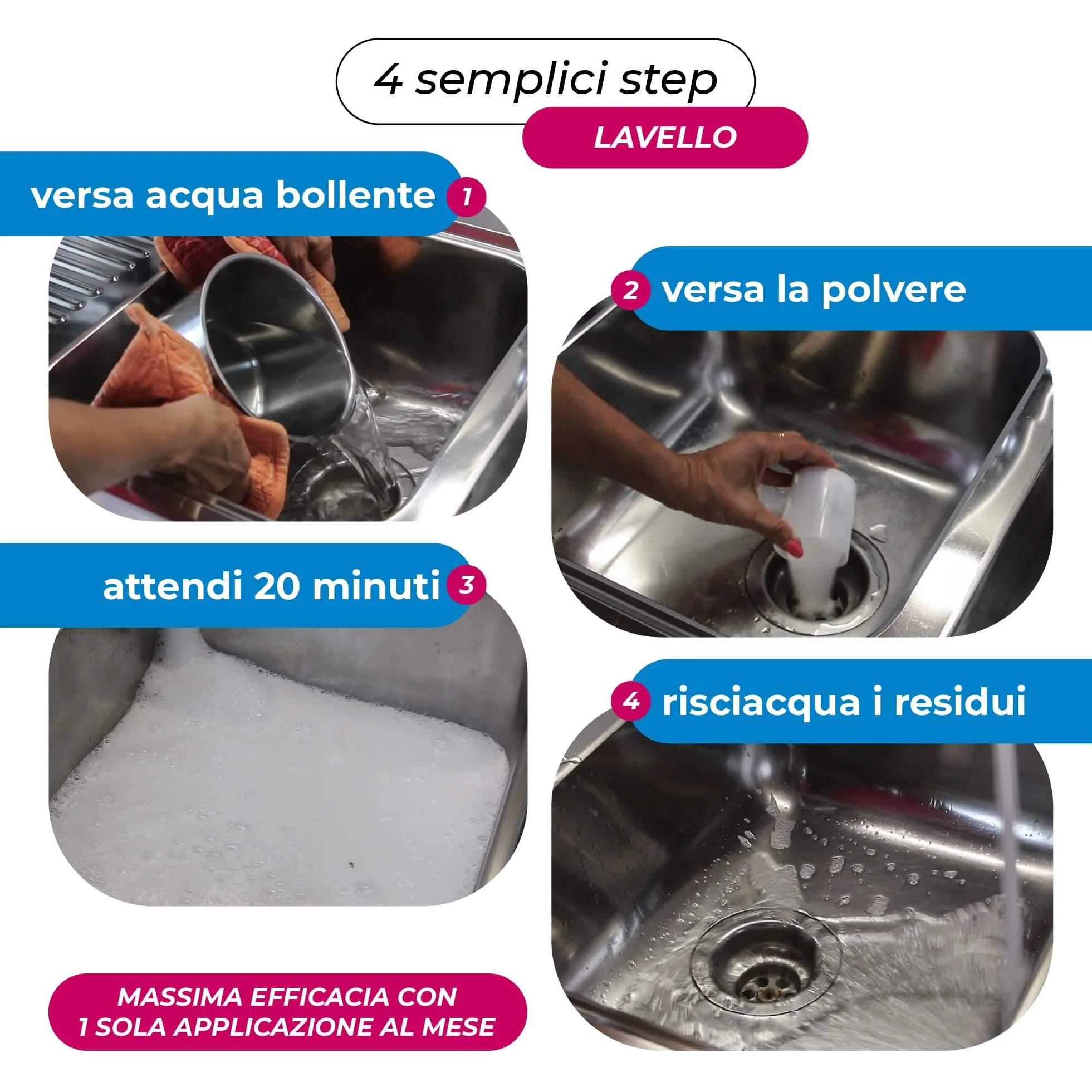 4 semplici step

LAVELLO

versa acqua bollente 1

2 versa la polvere

attendi 20 minuti 3

4 risciacqua i residui

MASSIMA EFFICACIA CON
1 SOLA APPLICAZIONE AL MESE