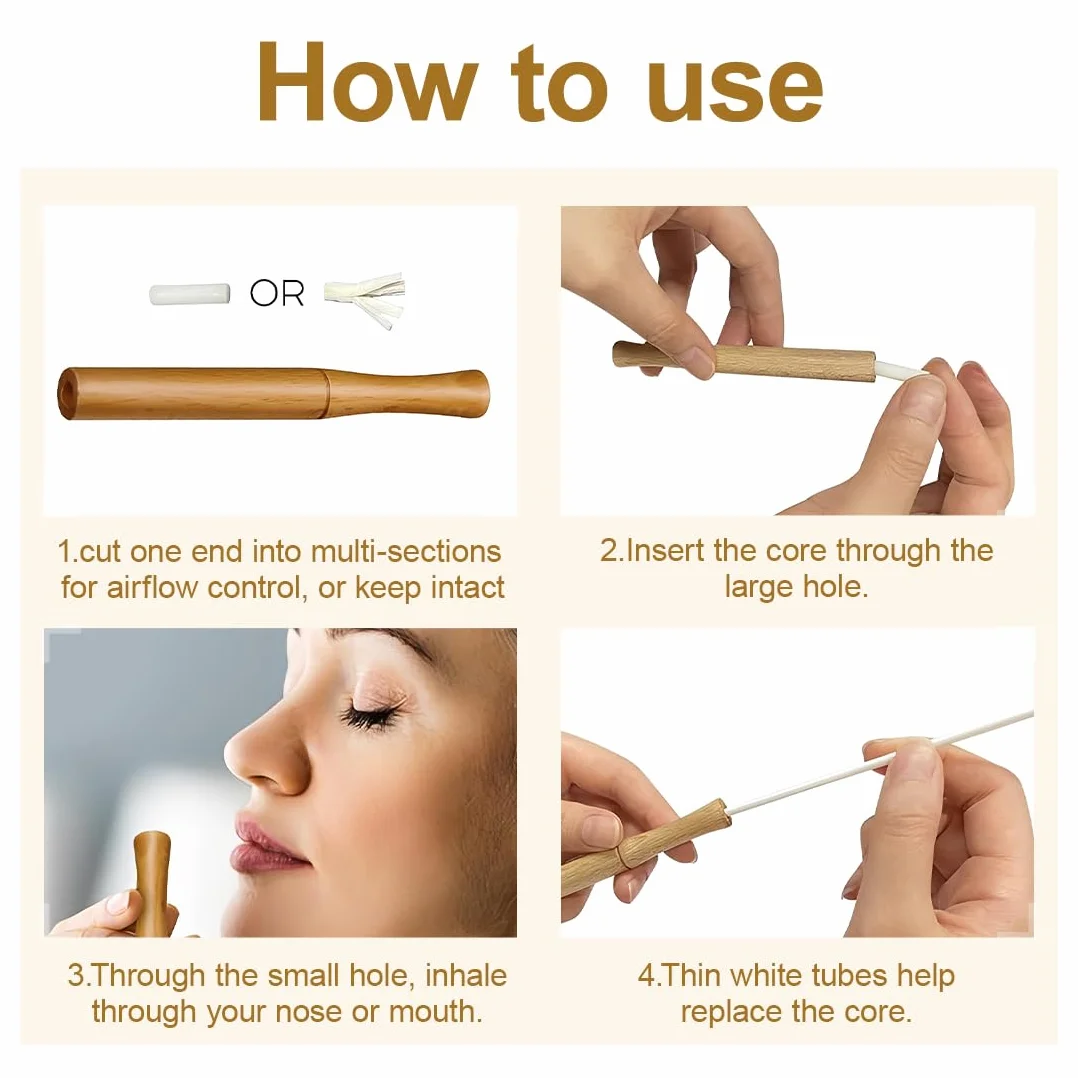 How to use

OR

1.cut one end into multi-sections for airflow control, or keep intact

2.Insert the core through the large hole.

3.Through the small hole, inhale through your nose or mouth.

4.Thin white tubes help replace the core.