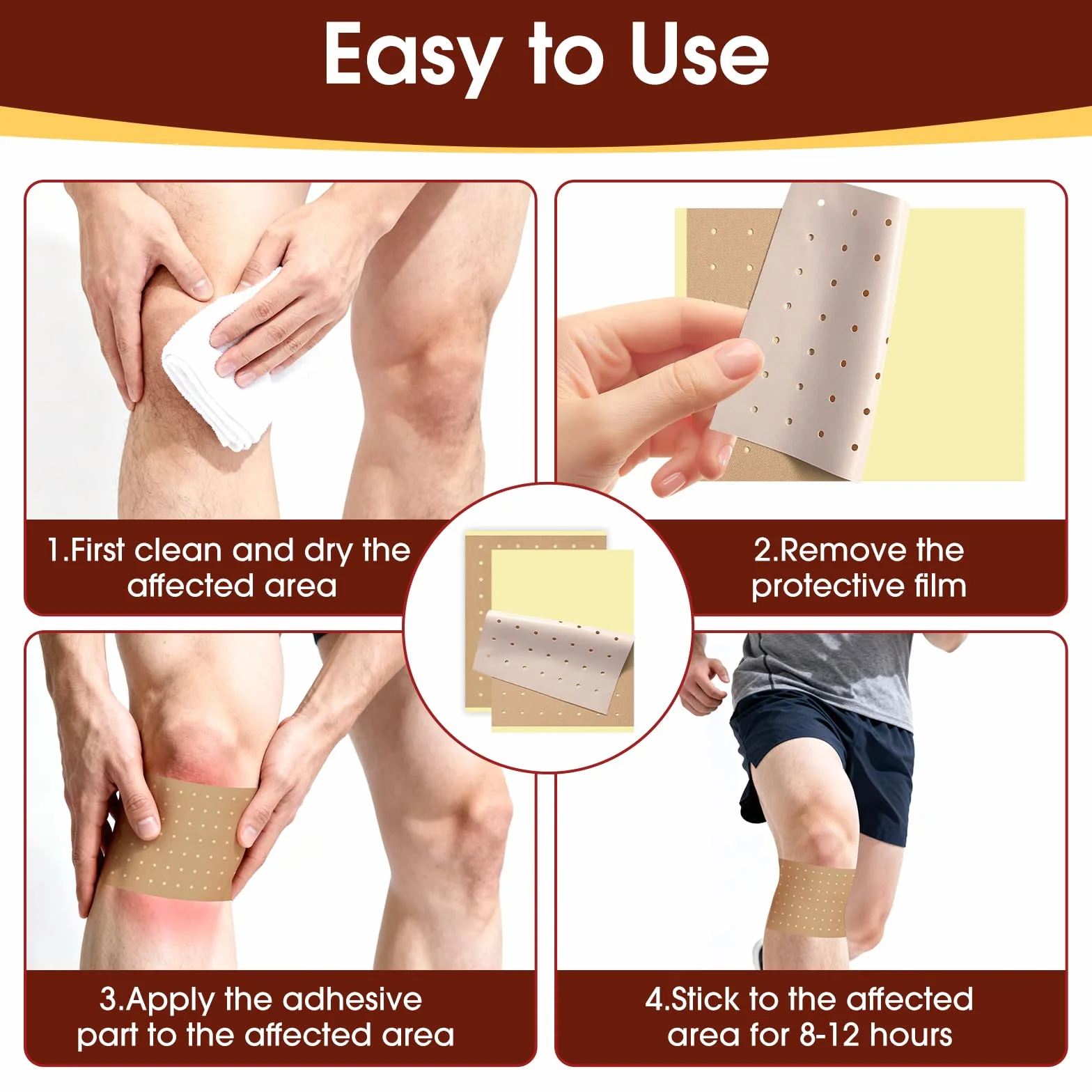 Easy to Use

1.First clean and dry the affected area

2.Remove the protective film

3.Apply the adhesive part to the affected area

4.Stick to the affected area for 8-12 hours