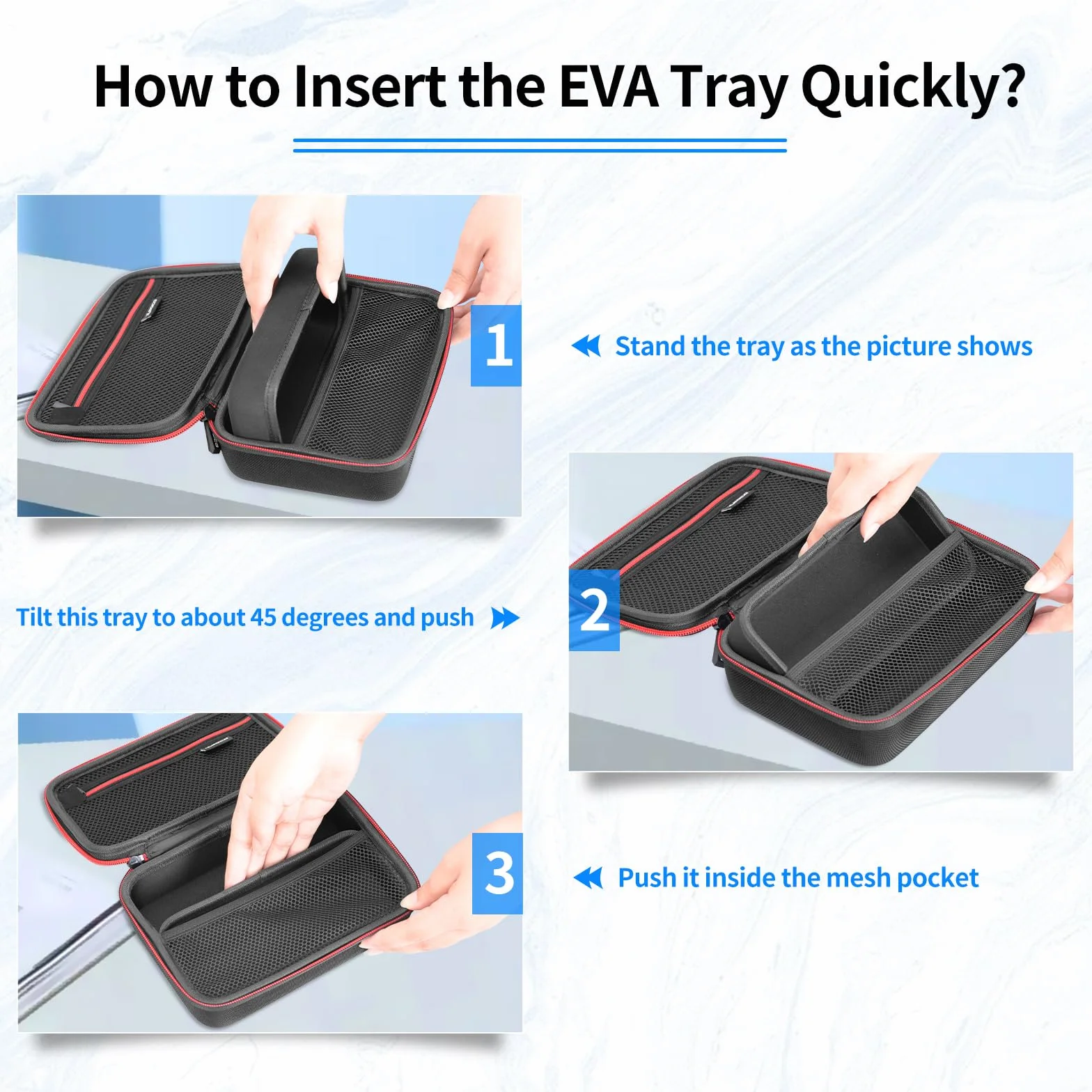 How to Insert the EVA Tray Quickly?

1

Stand the tray as the picture shows

Tilt this tray to about 45 degrees and push

2

3

Push it inside the mesh pocket