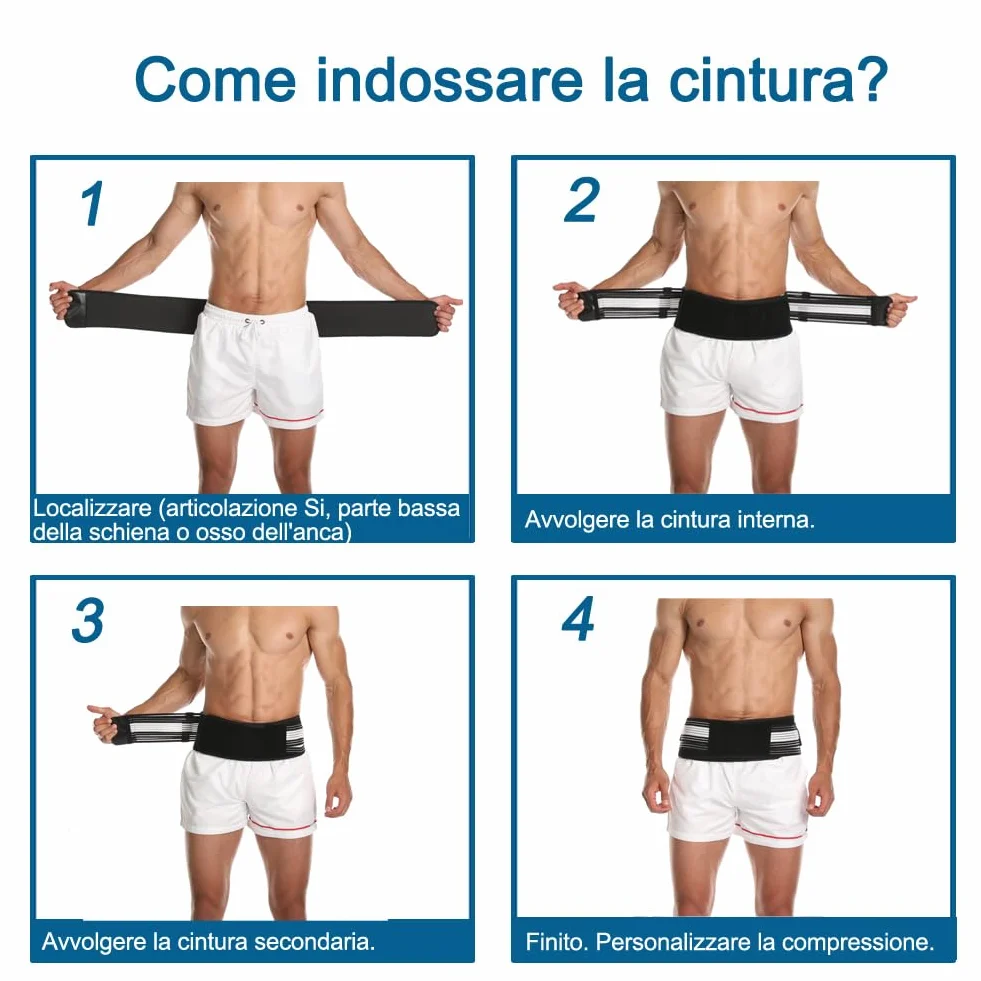 Come indossare la cintura?

1

Localizzare (articolazione Si, parte bassa della schiena o osso dell'anca)

2

Avvolgere la cintura interna.

3

Avvolgere la cintura secondaria.

4

Finito. Personalizzare la compressione.