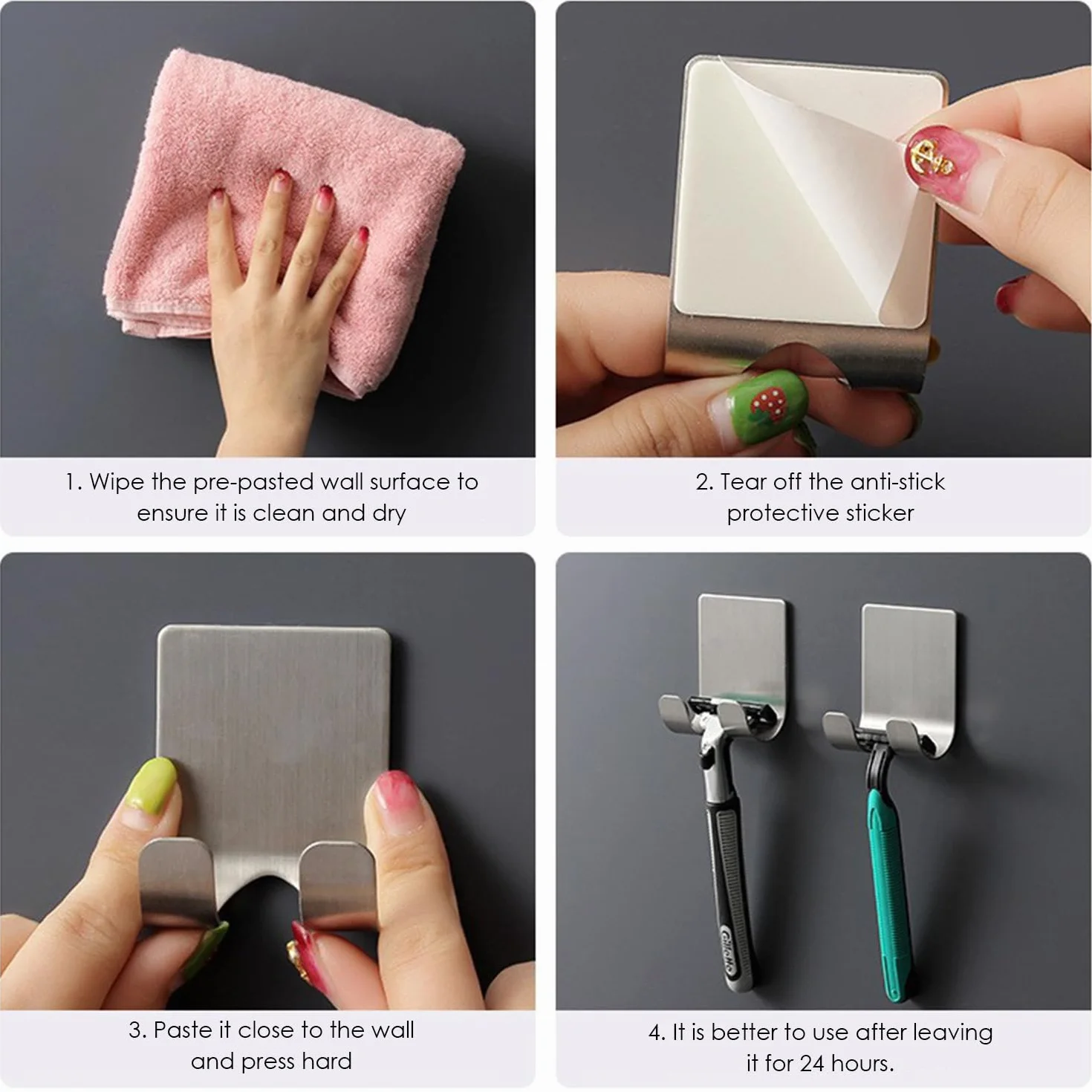 1. Wipe the pre-pasted wall surface to ensure it is clean and dry

2. Tear off the anti-stick protective sticker

3. Paste it close to the wall and press hard

Gillette

4. It is better to use after leaving it for 24 hours.