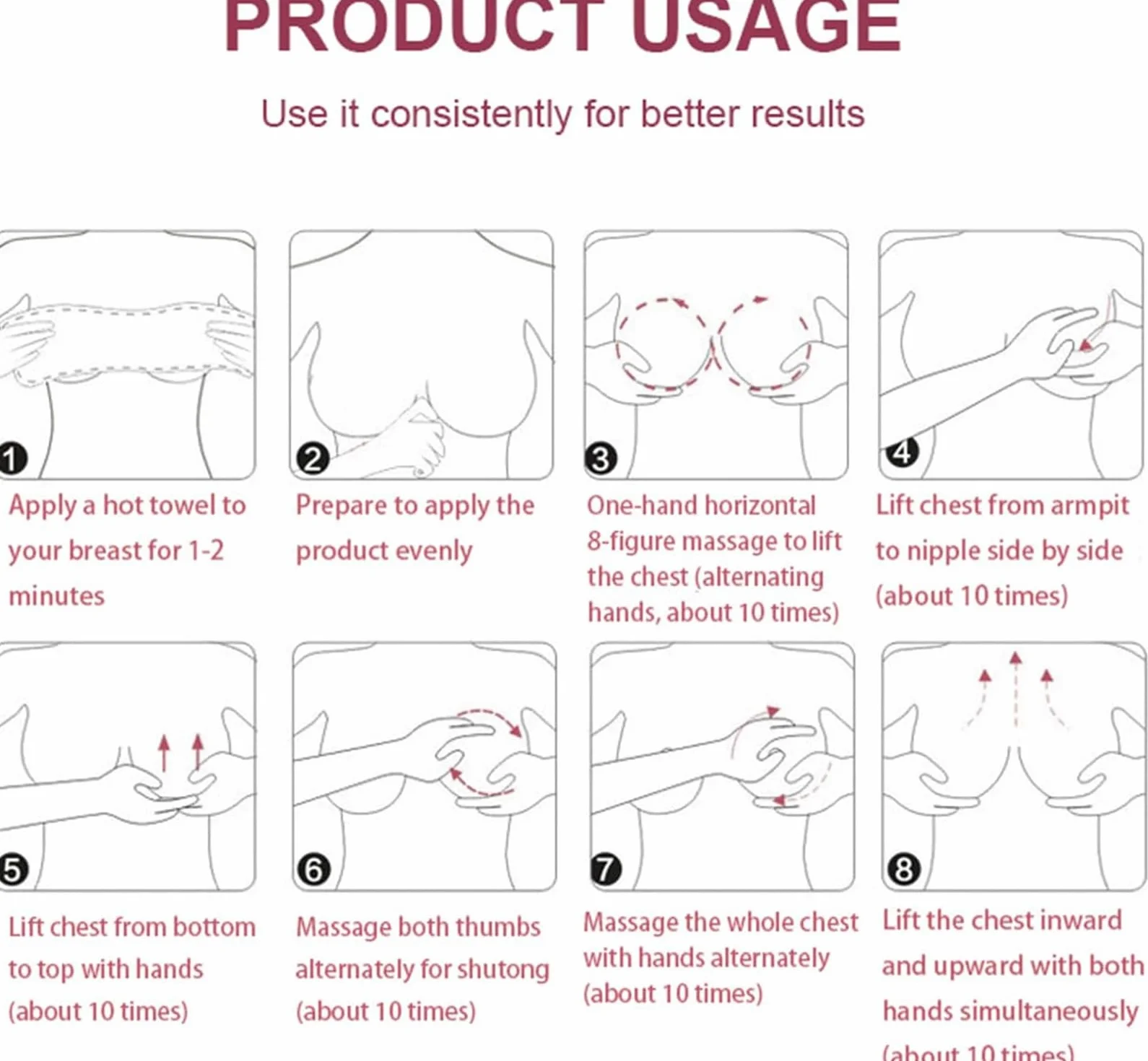 PRODUCT USAGE

Use it consistently for better results

1
Apply a hot towel to your breast for 1-2 minutes

2
Prepare to apply the product evenly

3
One-hand horizontal 8-figure massage to lift the chest (alternating hands, about 10 times)

4
Lift chest from armpit to nipple side by side (about 10 times)

5
Lift chest from bottom to top with hands (about 10 times)

6
Massage both thumbs alternately for shutong (about 10 times)

7
Massage the whole chest with hands alternately (about 10 times)

8
Lift the chest inward and upward with both hands simultaneously (about 10 times)