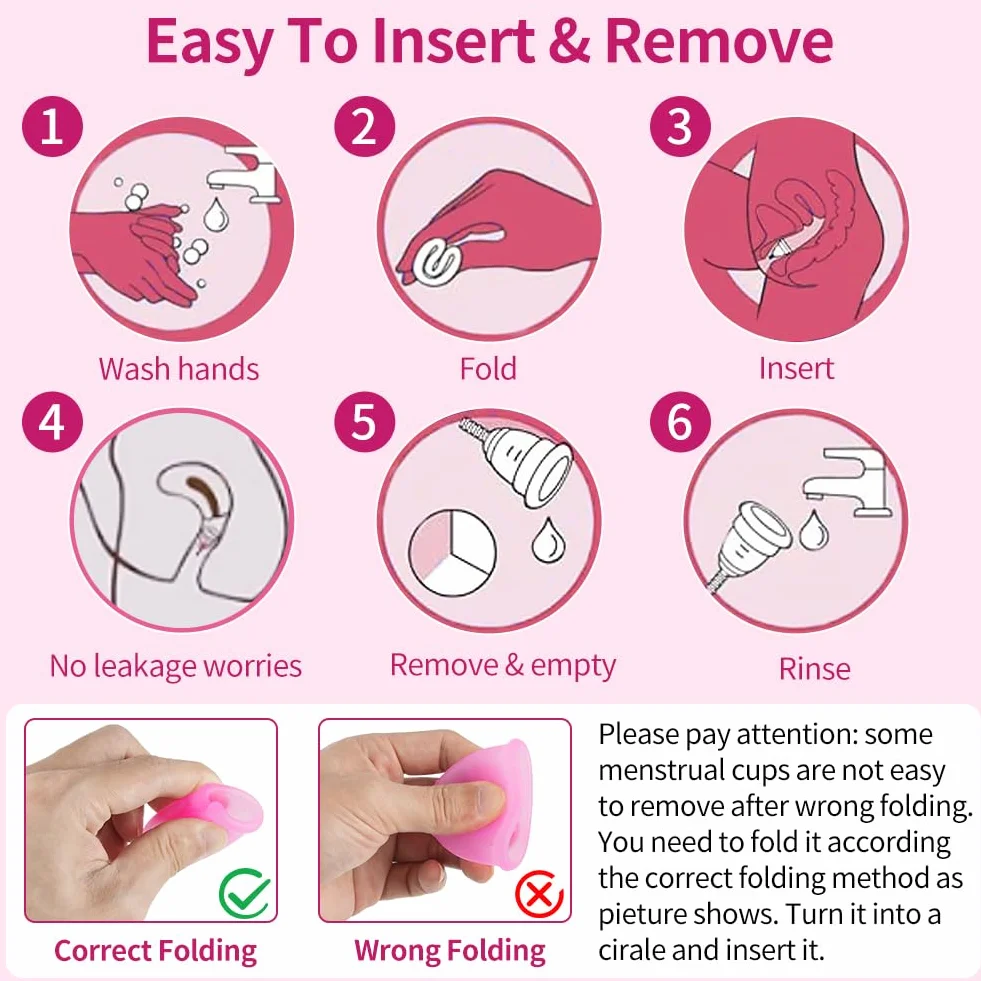 Easy To Insert & Remove

1
Wash hands

2
Fold

3
Insert

4
No leakage worries

5
Remove & empty

6
Rinse

Correct Folding

Wrong Folding

Please pay attention: some menstrual cups are not easy to remove after wrong folding. You need to fold it according the correct folding method as pieture shows. Turn it into a cirale and insert it.